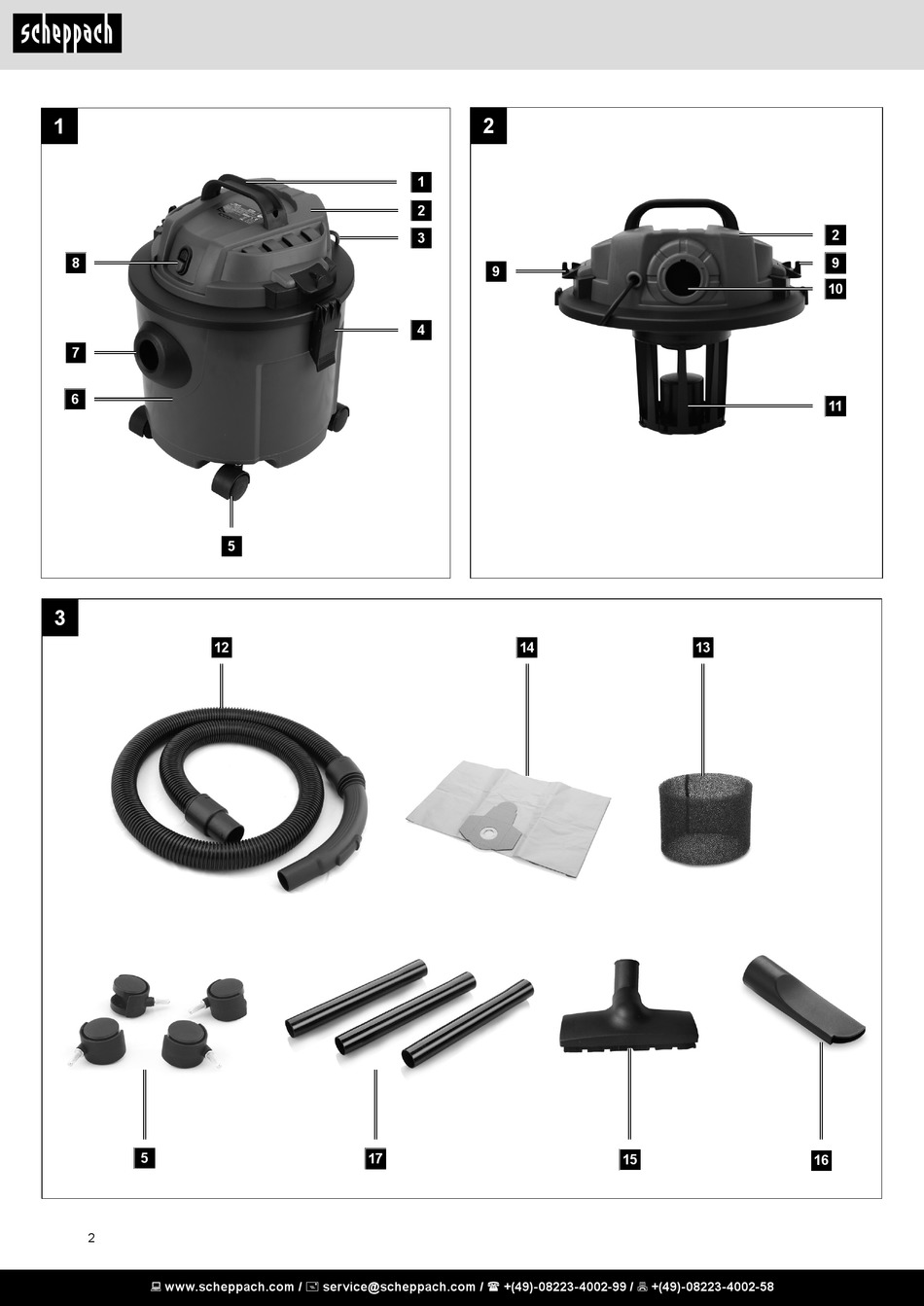 scheppach

1

1
2
3
8
4
7
6
5

2

2
9
9
10
11

3

12
14
13

5
17
15
16

2

www.scheppach.com / service@scheppach.com / +(49)-08223-4002-99 / +(49)-08223-4002-58