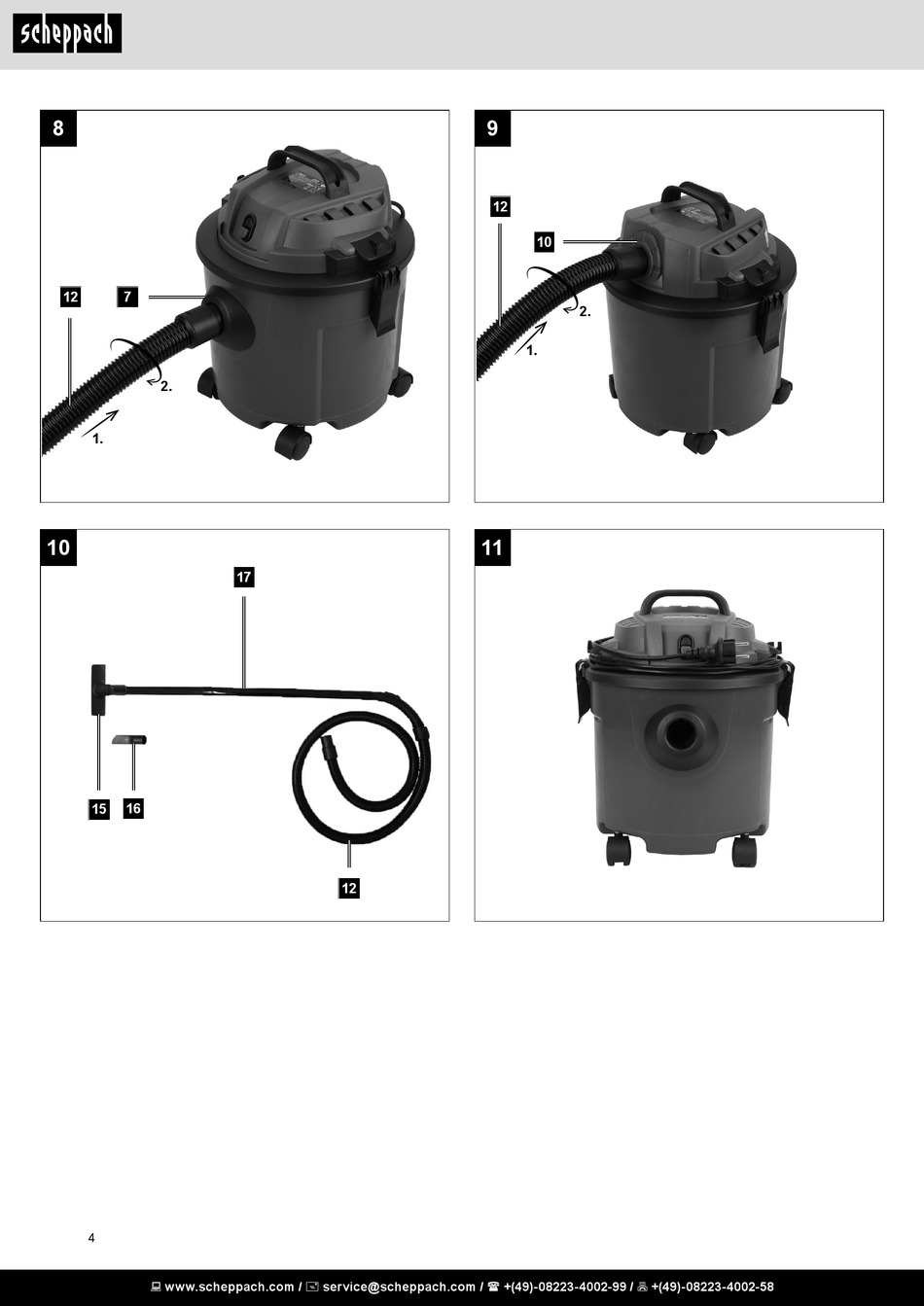 scheppach

8

12

7

2.

1.

9

12

10

2.

1.

10

17

15

16

12

11

4

www.scheppach.com / service@scheppach.com / +(49)-08223-4002-99 / +(49)-08223-4002-58