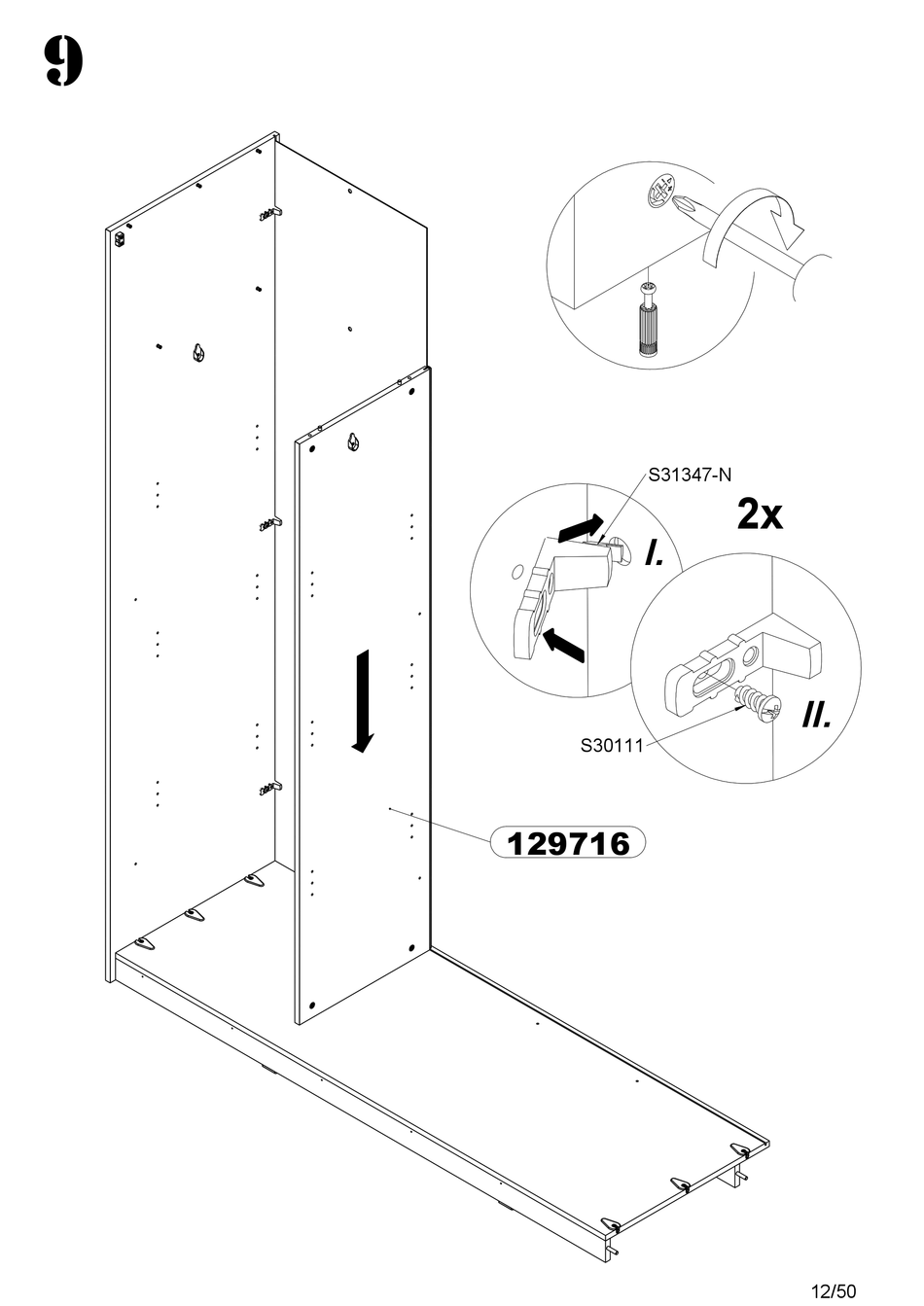 9

S31347-N

2x

I.

II.

S30111

129716

12/50