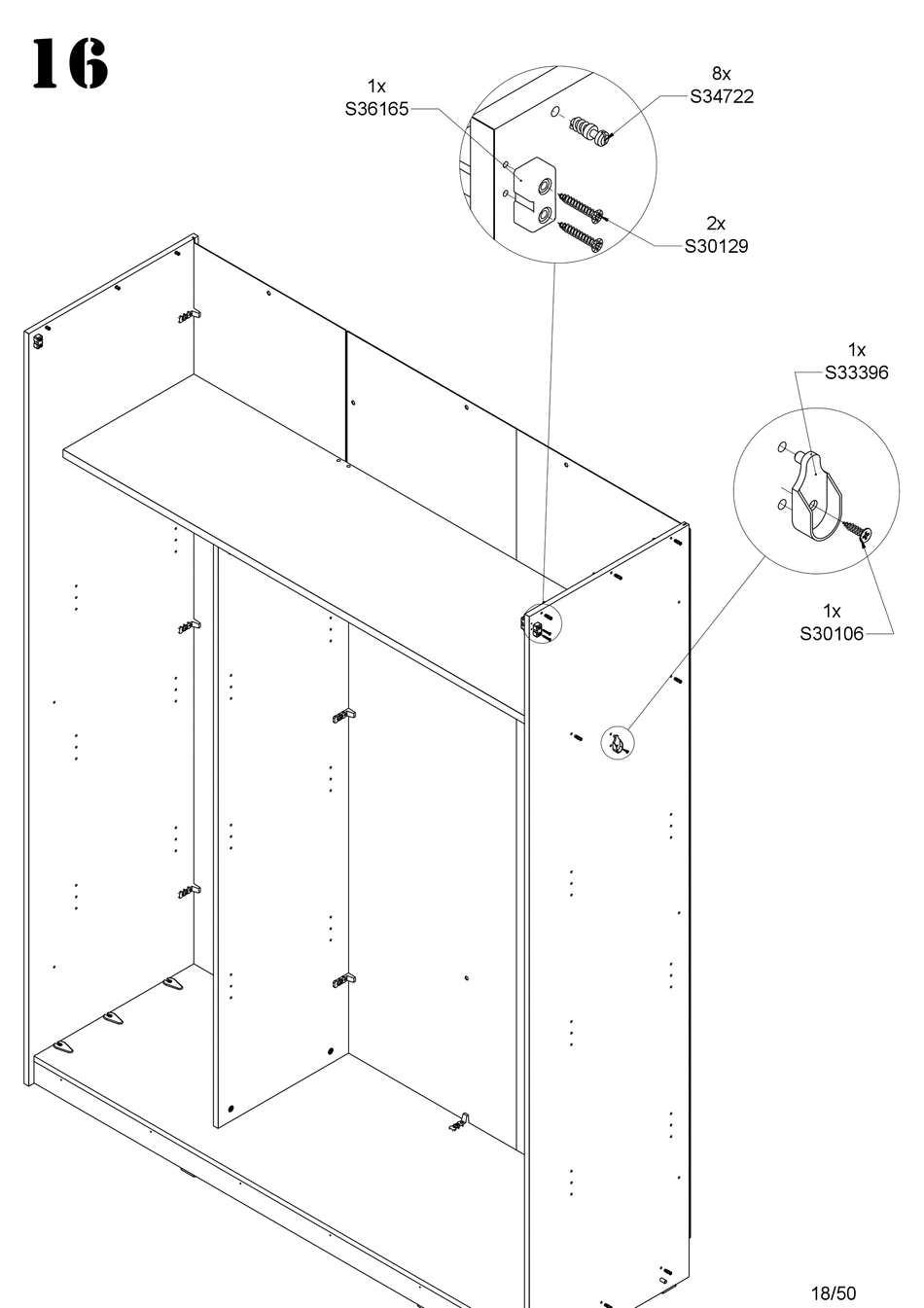 16

1x
S36165

8x
S34722

2x
S30129

1x
S33396

1x
S30106

18/50