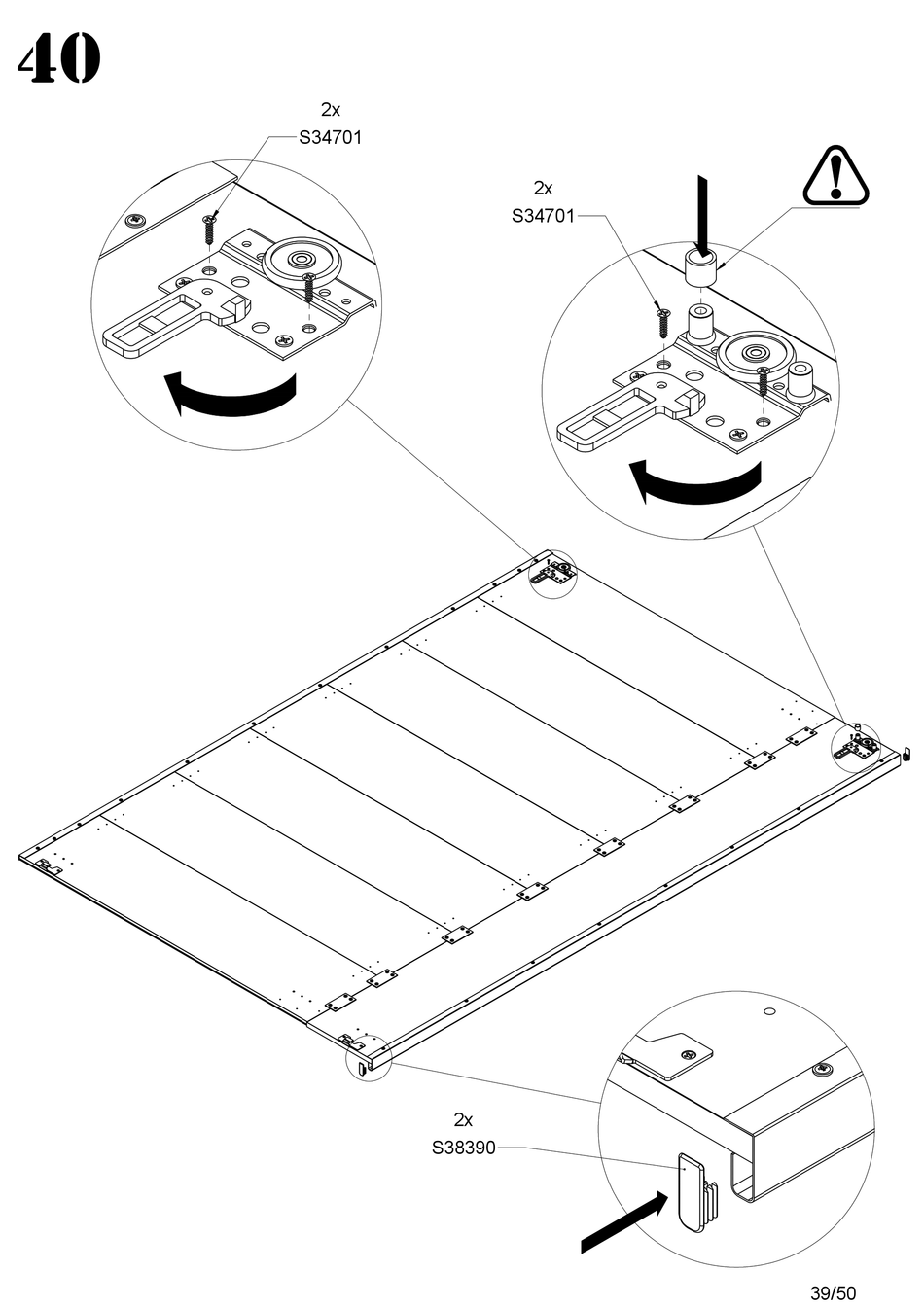 40

2x
S34701

2x
S34701

2x
S38390

39/50