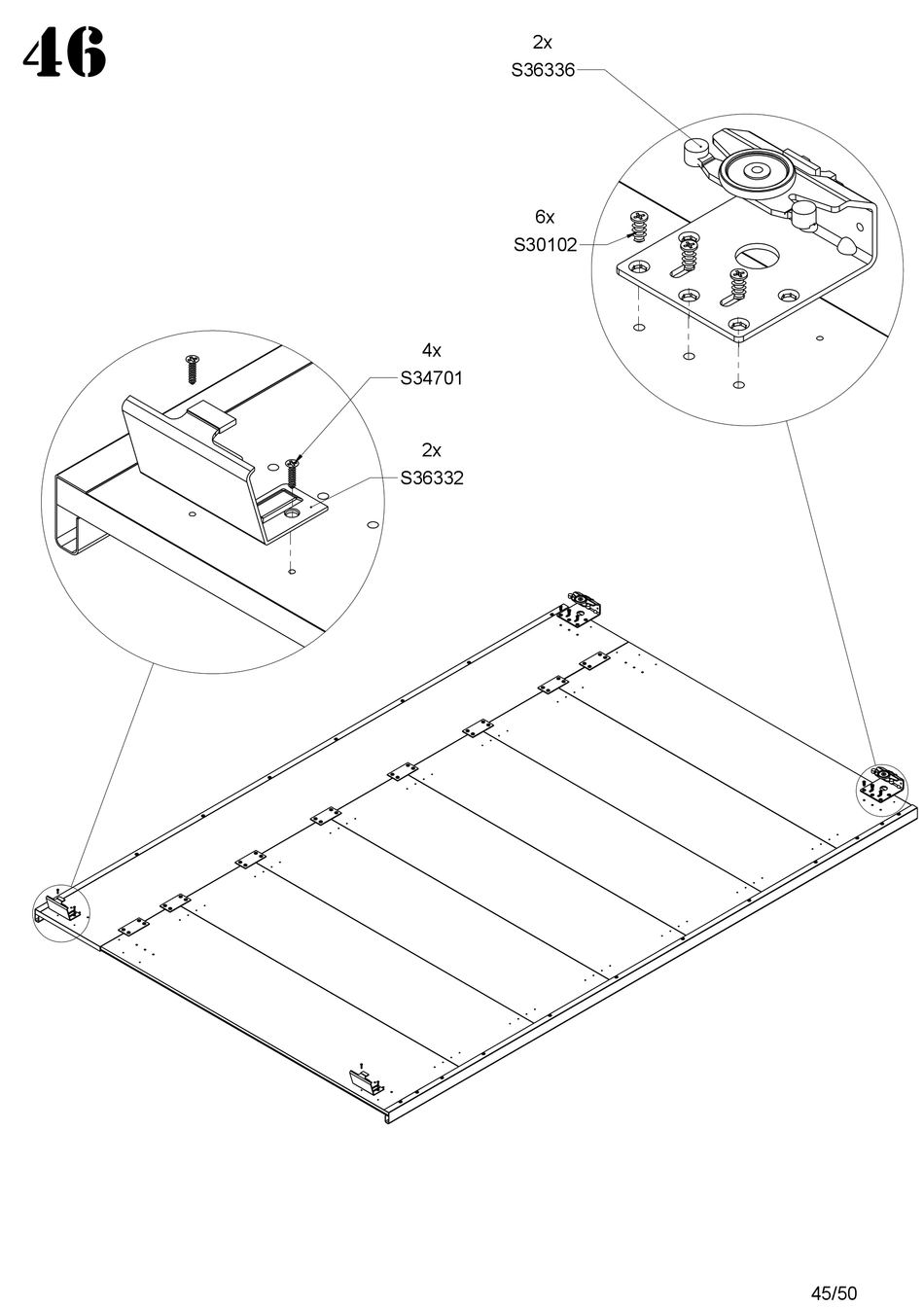 46

2x
S36336

6x
S30102

4x
S34701

2x
S36332

45/50