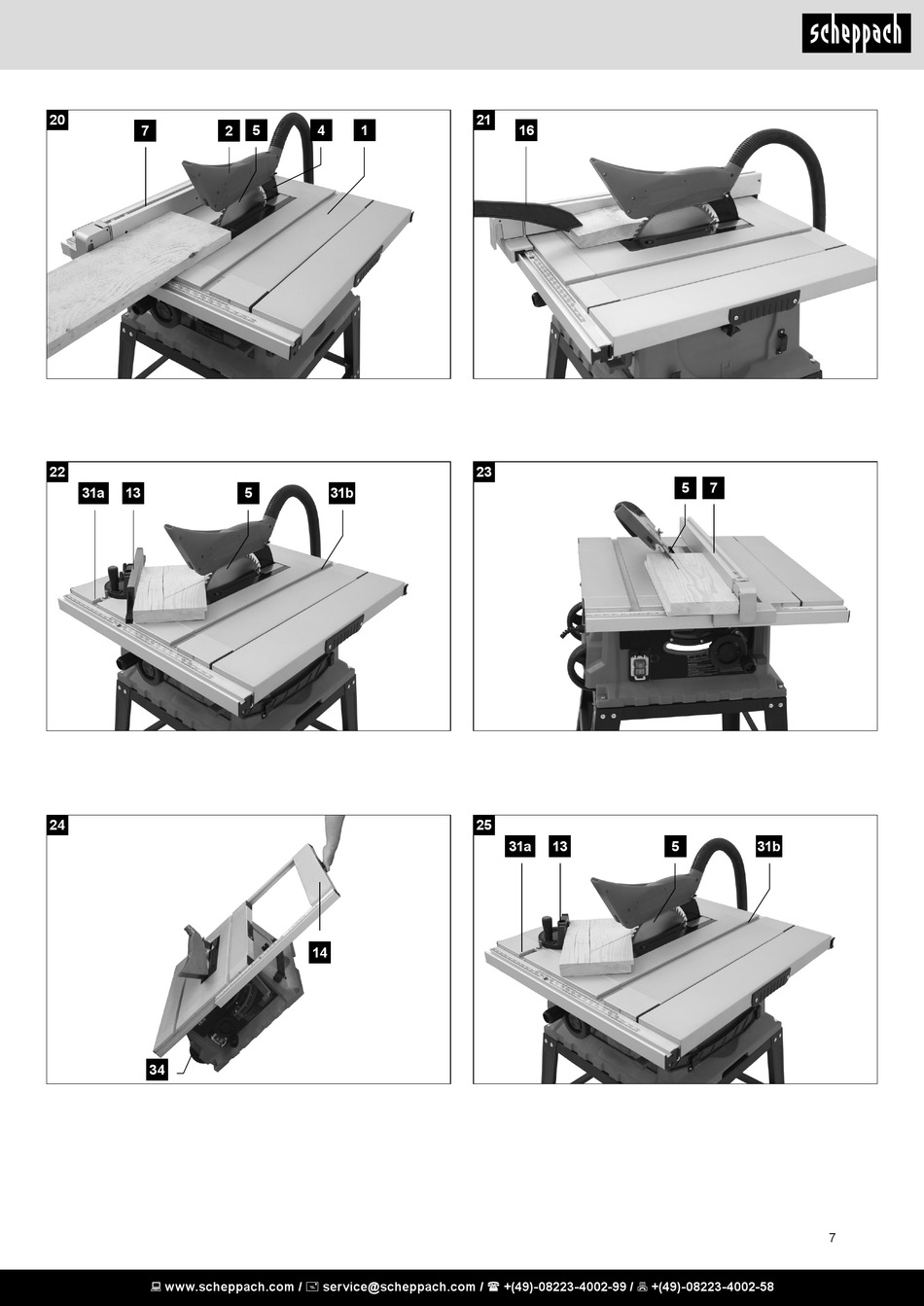 scheppach

20
7
2
5
4
1

21
16

22
31a
13
5
31b

23
5
7

24
14
34

25
31a
13
5
31b

7

www.scheppach.com / service@scheppach.com / +(49)-08223-4002-99 / +(49)-08223-4002-58