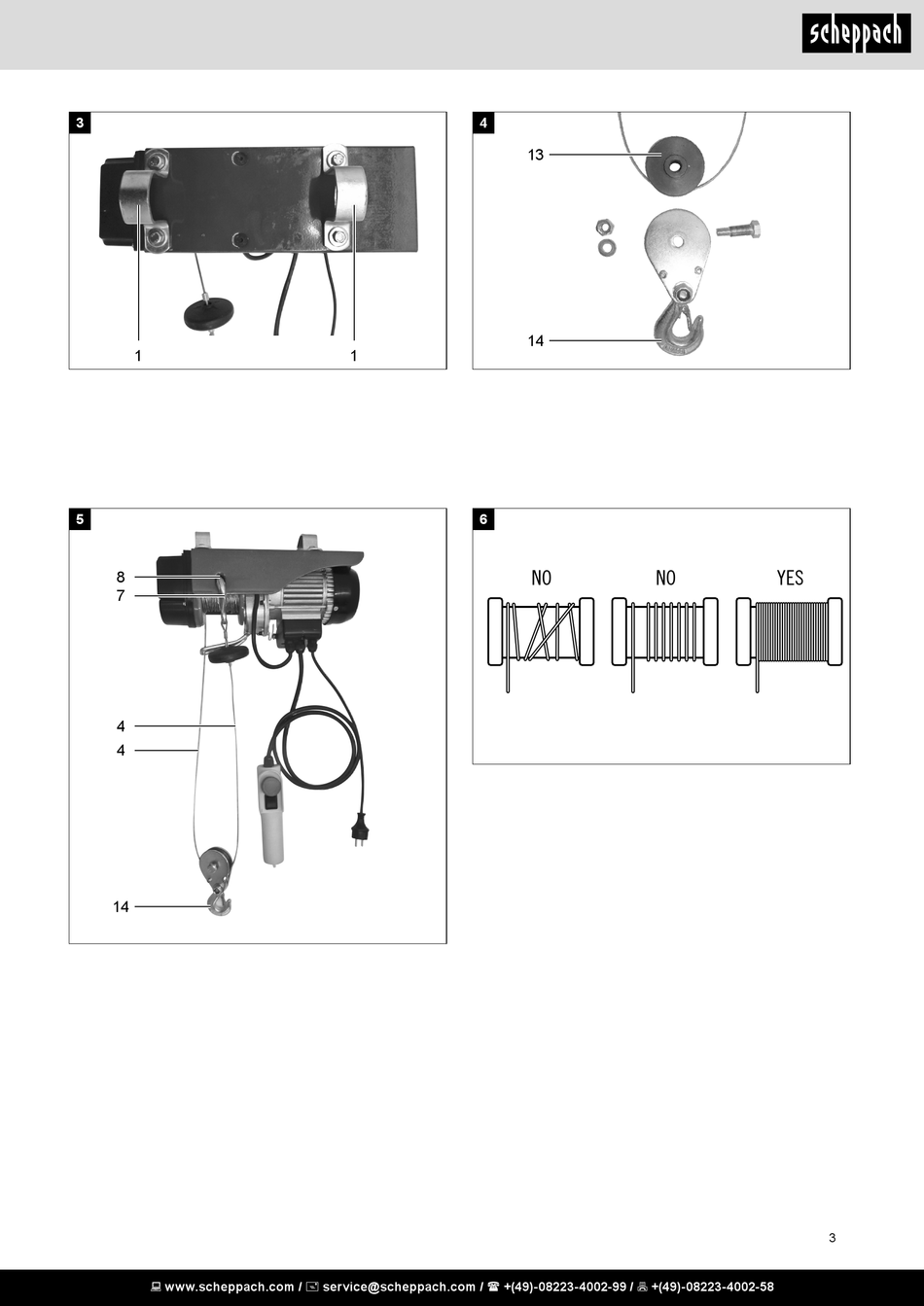 scheppach

3

1

1

4

13

14

5

8
7

4
4

14

6

NO

NO

YES

3

www.scheppach.com / service@scheppach.com / +(49)-08223-4002-99 / +(49)-08223-4002-58