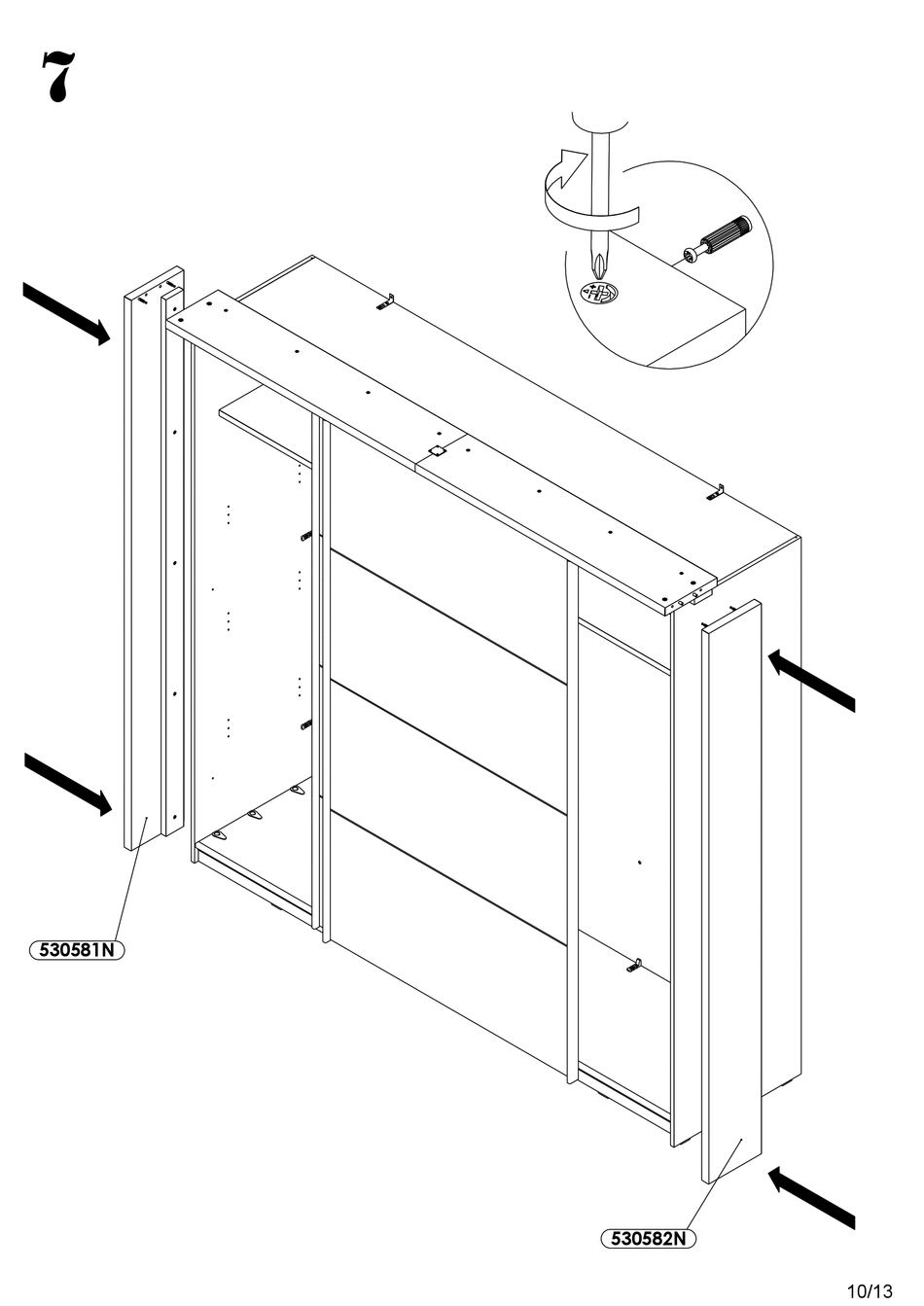 7

530581N

530582N

10/13