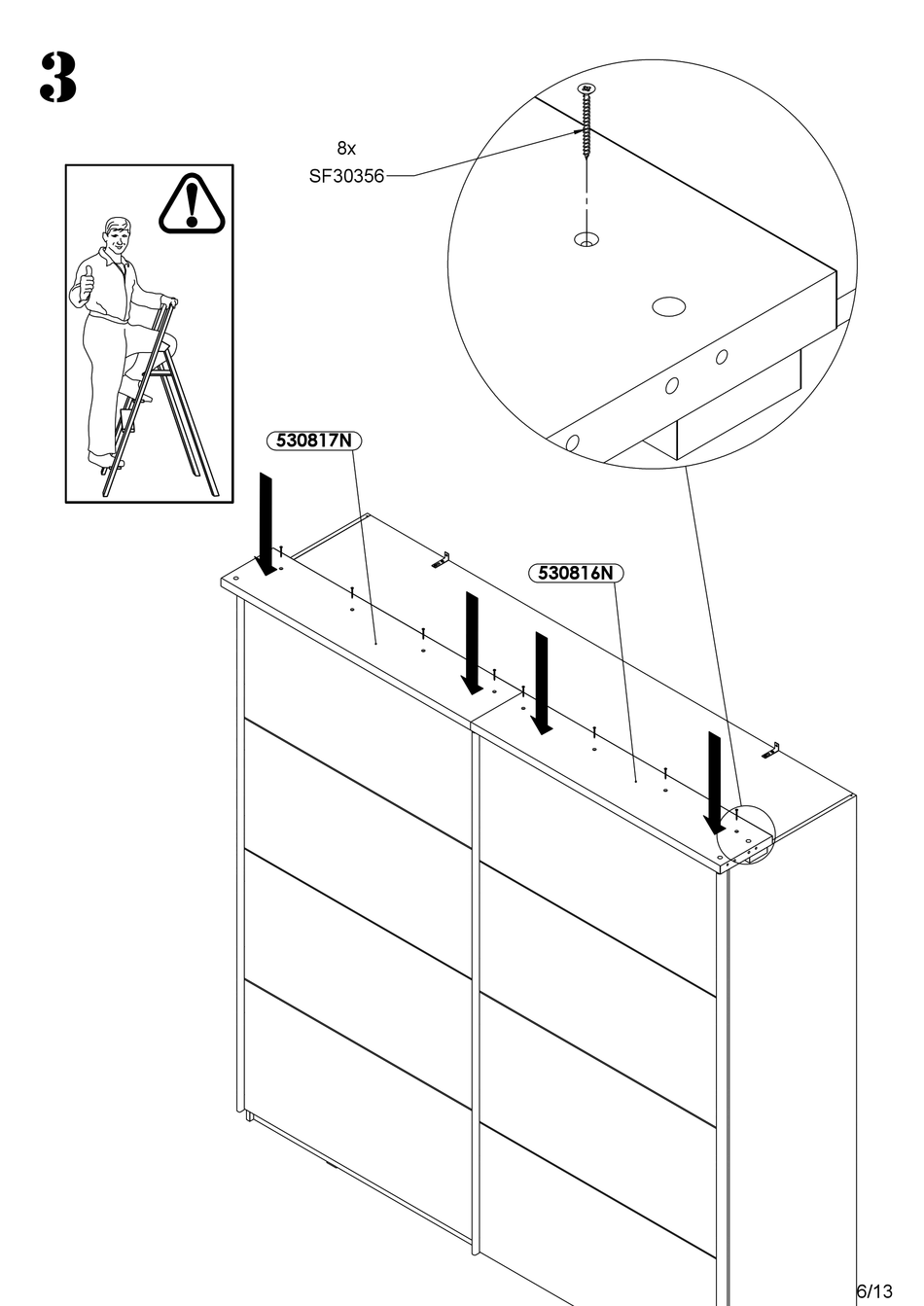 3

8x
SF30356

530817N

530816N

6/13