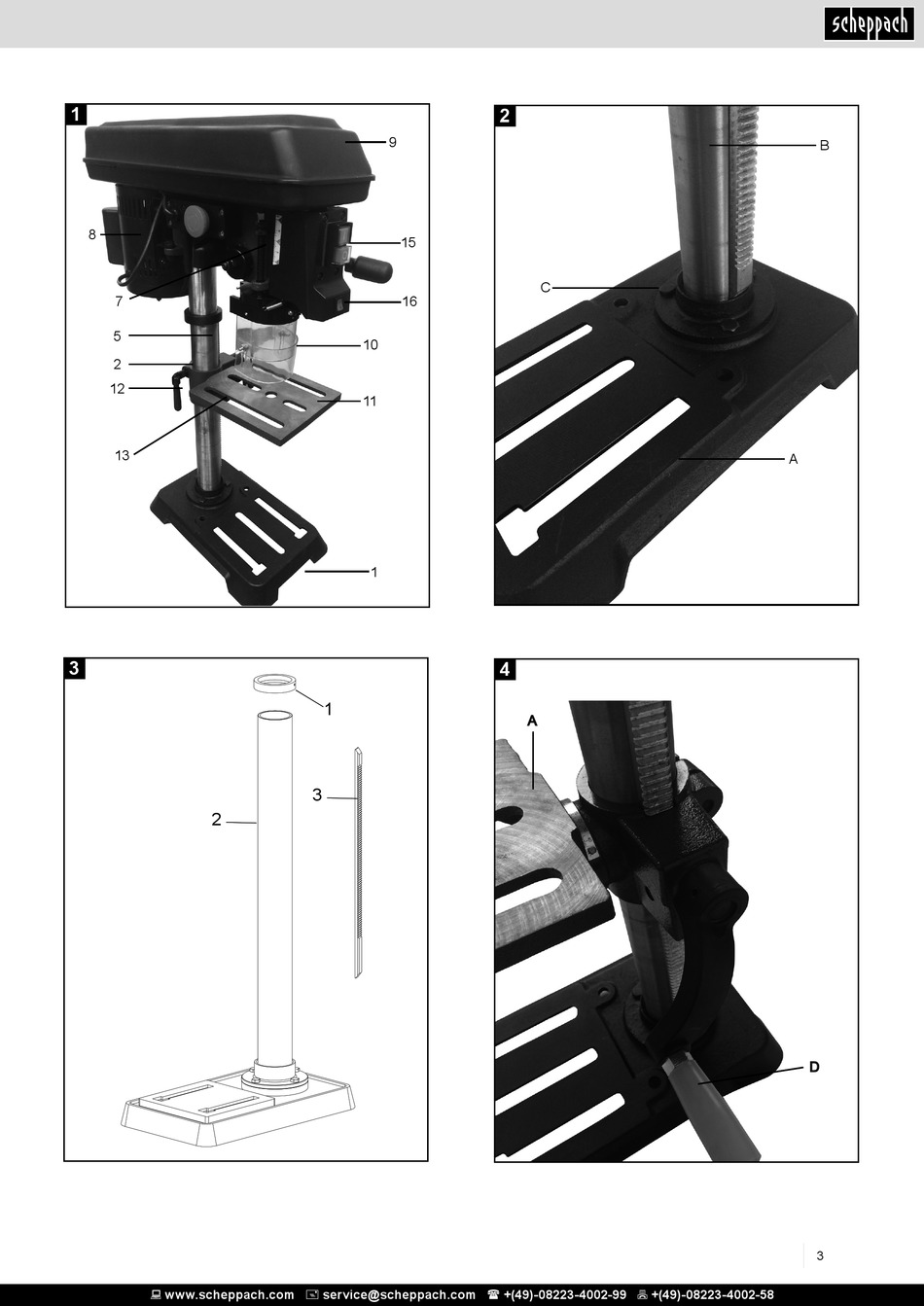 scheppach

1

9
8
15
7
16
5
10
2
12
11
13
1

2

B
C
A

3

1
3
2

4

A
D

3

www.scheppach.com service@scheppach.com +(49)-08223-4002-99 +(49)-08223-4002-58