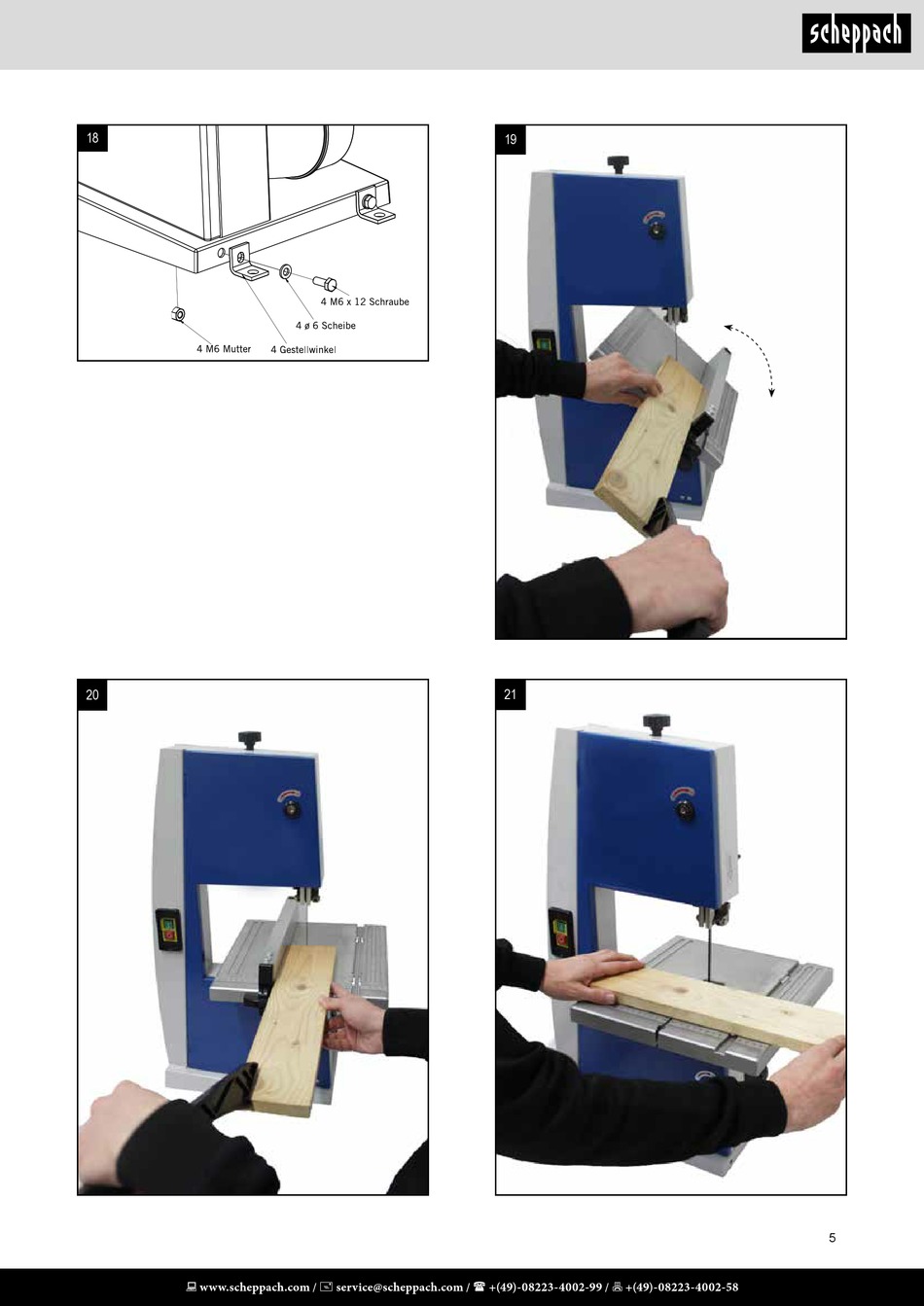 scheppach

18

4 M6 x 12 Schraube

4 ø 6 Scheibe

4 M6 Mutter

4 Gestellwinkel

19

20

21

5

www.scheppach.com / service@scheppach.com / +(49)-08223-4002-99 / +(49)-08223-4002-58