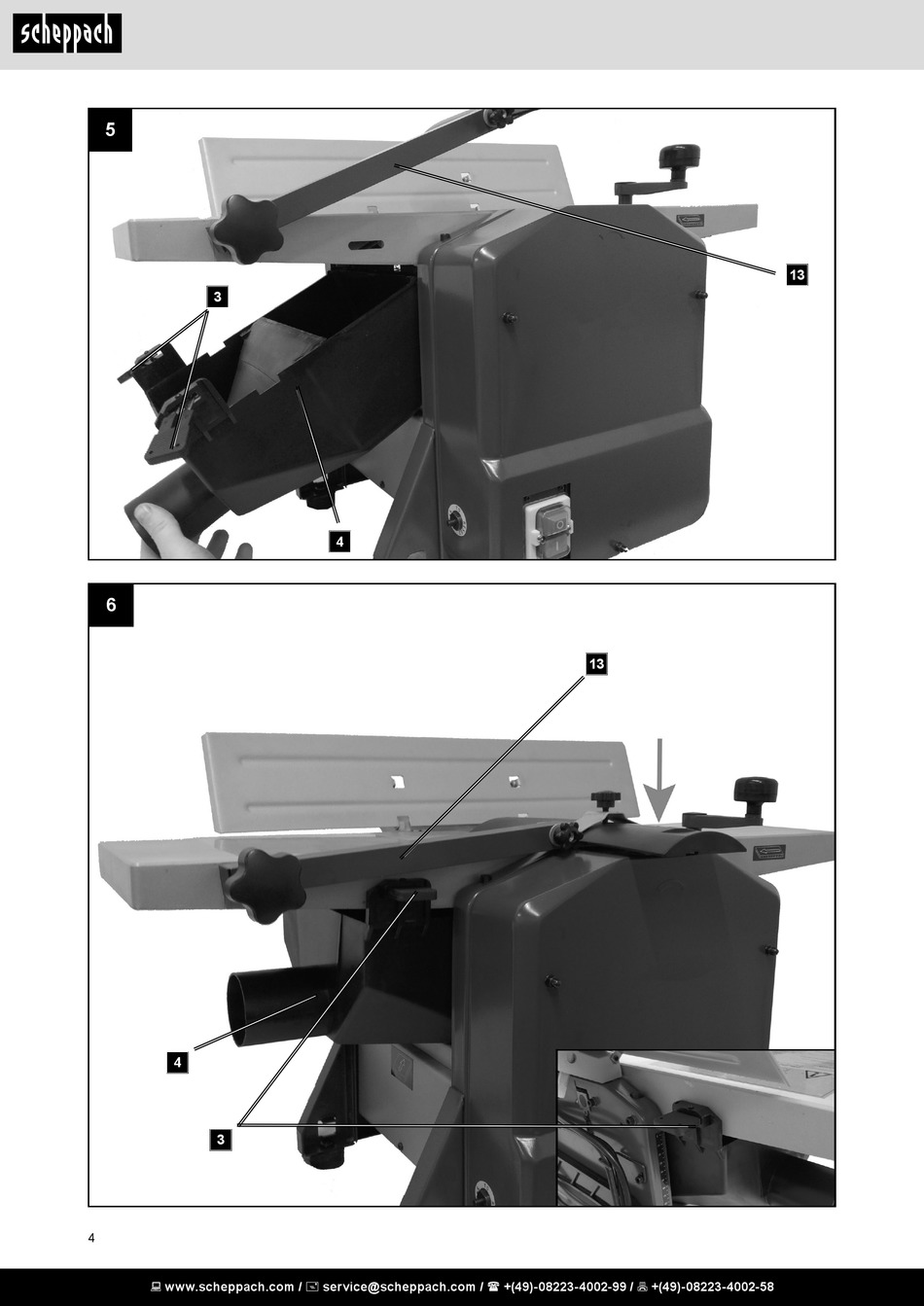 scheppach

5

13

3

4

6

13

4

3

4

www.scheppach.com / service@scheppach.com / +(49)-08223-4002-99 / +(49)-08223-4002-58