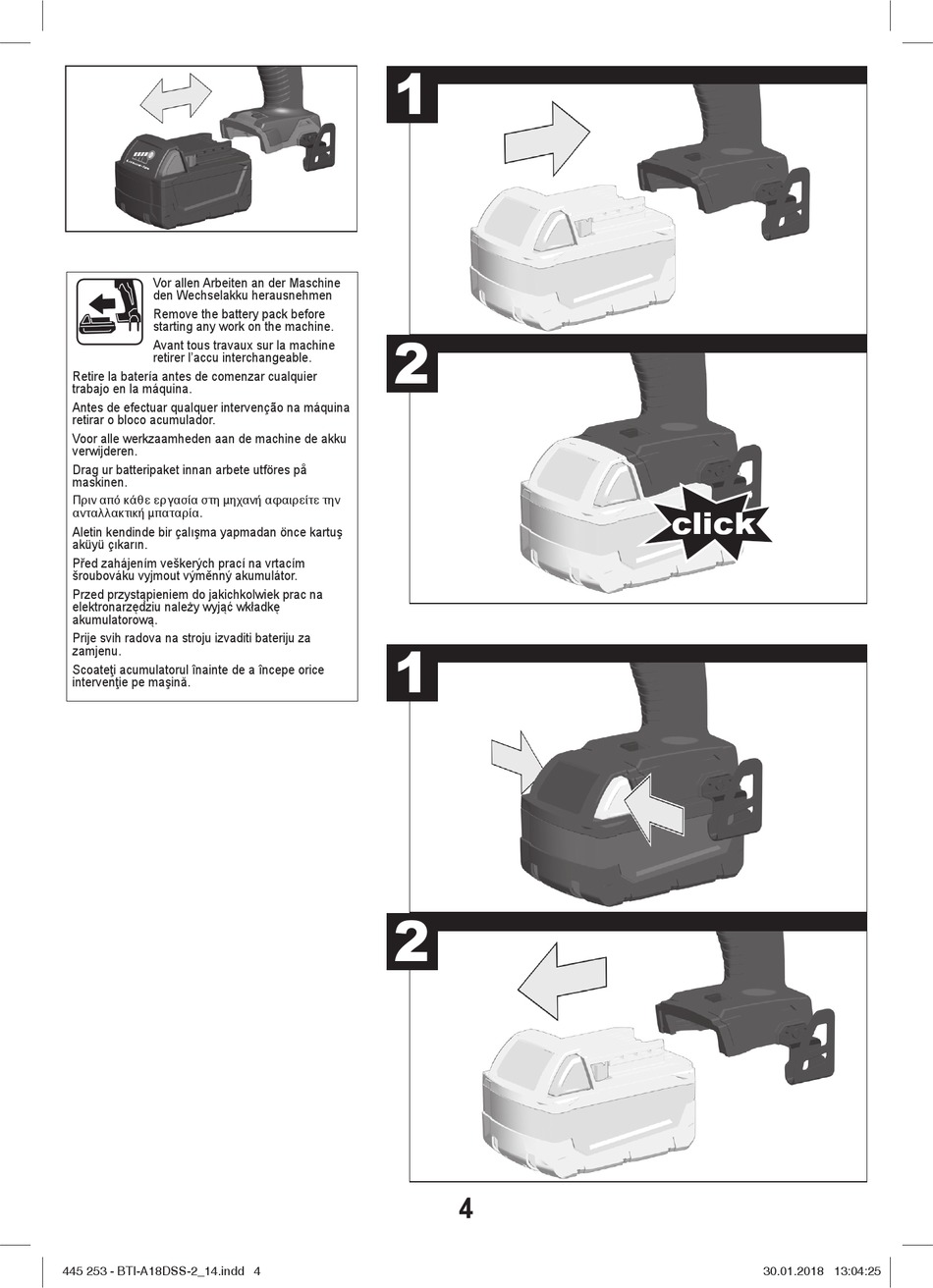 Vor allen Arbeiten an der Maschine den Wechselakku herausnehmen

Remove the battery pack before starting any work on the machine.

Avant tous travaux sur la machine retirer l'accu interchangeable.

Retire la batería antes de comenzar cualquier trabajo en la máquina.

Antes de efectuar qualquer intervenção na máquina retirar o bloco acumulador.

Voor alle werkzaamheden aan de machine de akku verwijderen.

Drag ur batteripaket innan arbete utföres på maskinen.

Πριν από κάθε εργασία στη μηχανή αφαιρείτε την ανταλλακτική μπαταρία.

Aletin kendinde bir çalışma yapmadan önce kartuş aküyü çıkarın.

Před zahájením veškerých prací na vrtacím šroubováku vyjmout výměnný akumulátor.

Przed przystąpieniem do jakichkolwiek prac na elektronarzędziu należy wyjąć wkładkę akumulatorową.

Prije svih radova na stroju izvaditi bateriju za zamjenu.

Scoateţi acumulatorul înainte de a începe orice intervenţie pe maşină.

1

2

click

1

2

4

445 253 - BTI-A18DSS-2_14.indd 4

30.01.2018 13:04:25