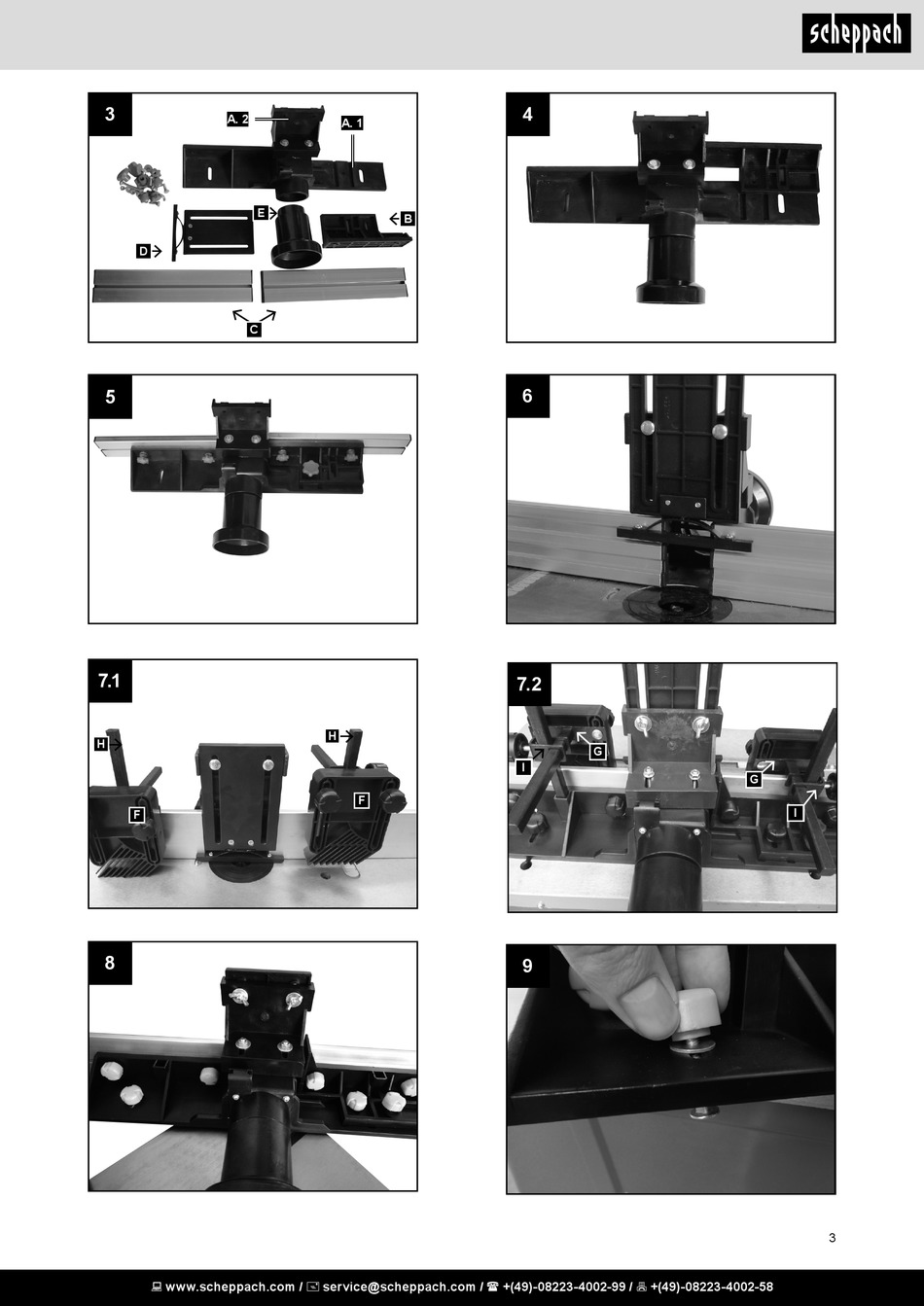 scheppach

3
A. 2
A. 1
E
B
D
C

4

5

6

7.1
H
H
F
F

7.2
G
I
G
I

8

9

3

www.scheppach.com / service@scheppach.com / +(49)-08223-4002-99 / +(49)-08223-4002-58