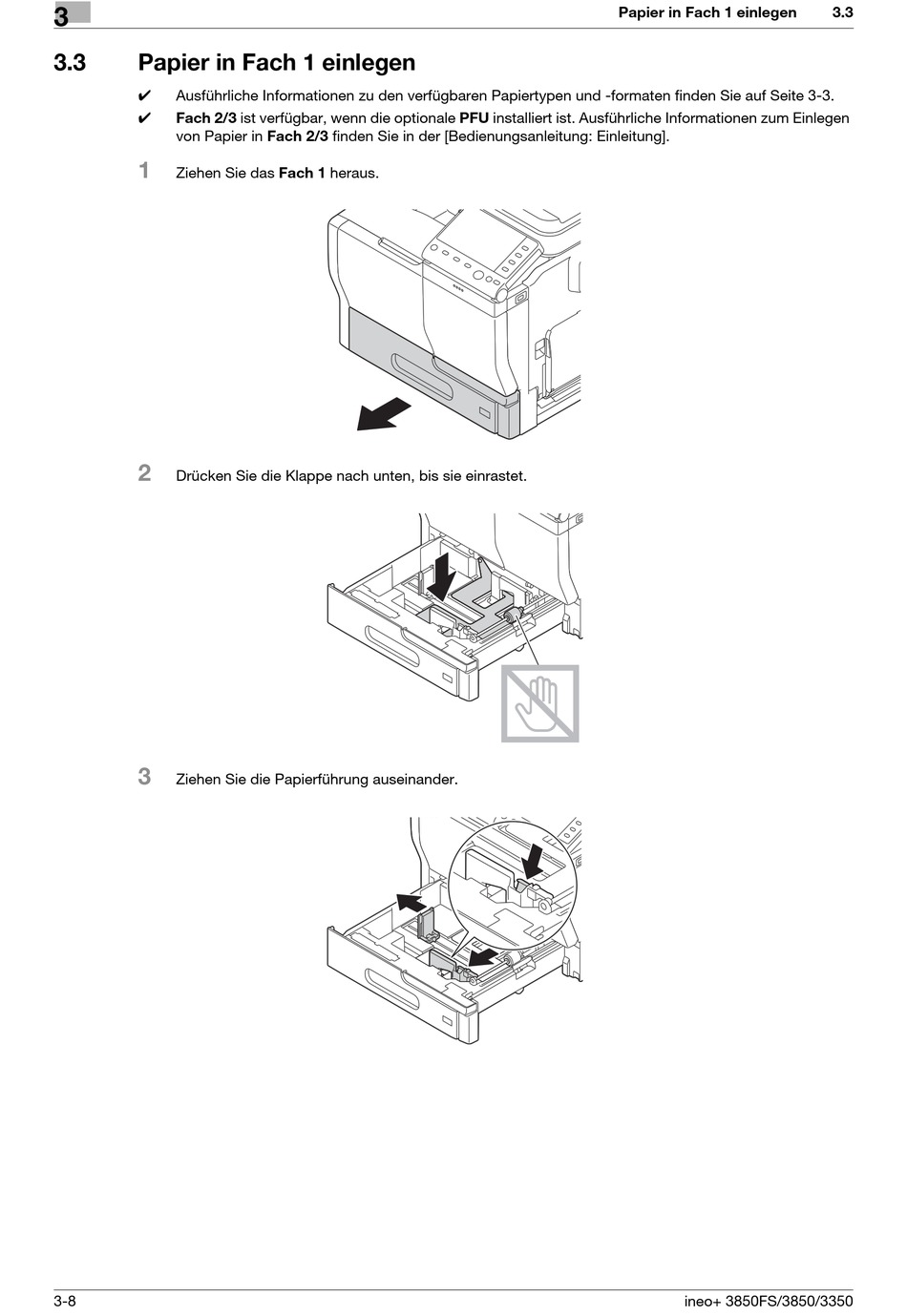 3

Papier in Fach 1 einlegen 3.3

3.3 Papier in Fach 1 einlegen

✔ Ausführliche Informationen zu den verfügbaren Papiertypen und -formaten finden Sie auf Seite 3-3.

✔ Fach 2/3 ist verfügbar, wenn die optionale PFU installiert ist. Ausführliche Informationen zum Einlegen von Papier in Fach 2/3 finden Sie in der [Bedienungsanleitung: Einleitung].

1 Ziehen Sie das Fach 1 heraus.

2 Drücken Sie die Klappe nach unten, bis sie einrastet.

3 Ziehen Sie die Papierführung auseinander.

3-8

ineo+ 3850FS/3850/3350