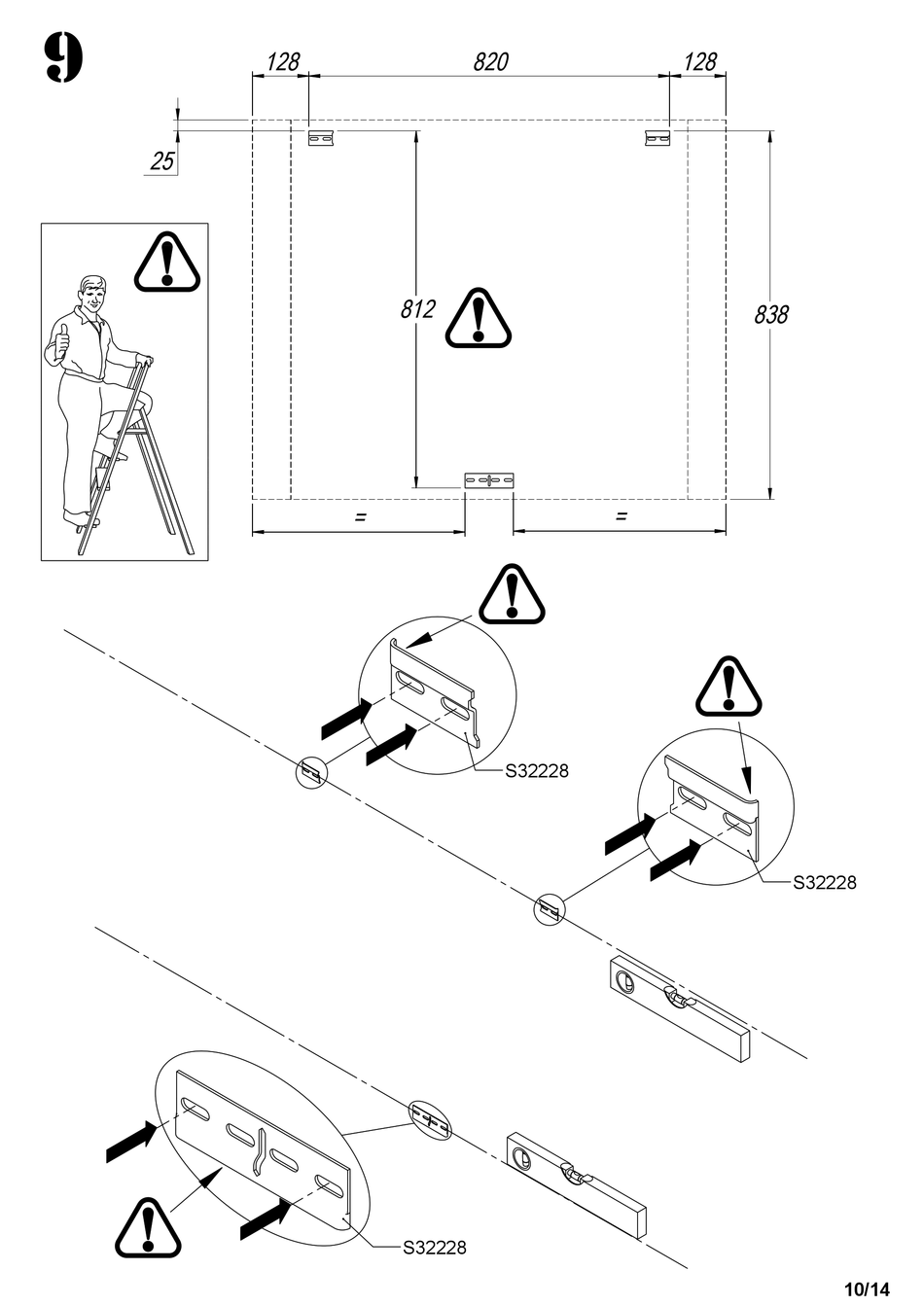 9

128 820 128

25

812

838

= =

S32228

S32228

S32228

10/14