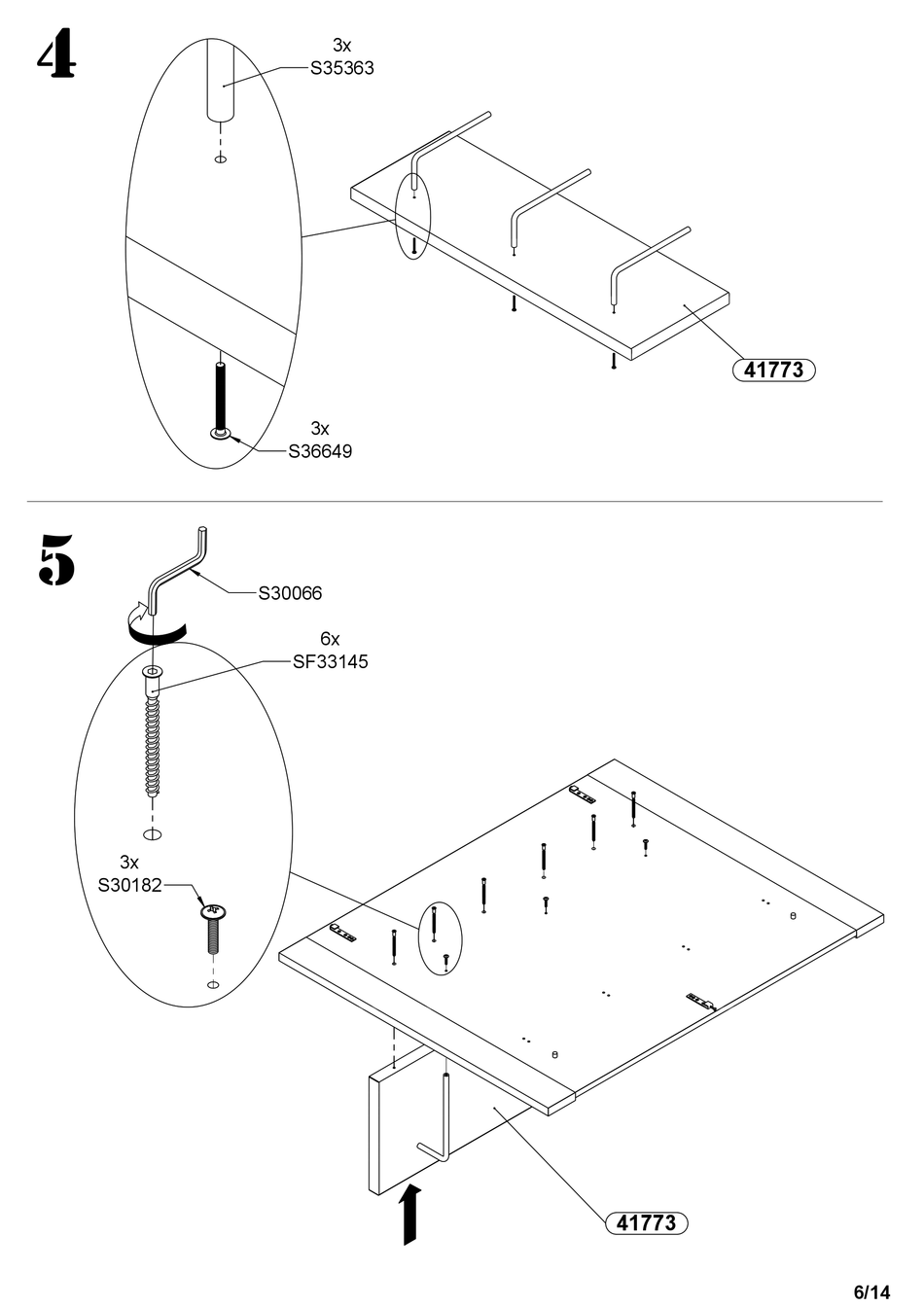 4

3x
S35363

41773

3x
S36649

5

S30066

6x
SF33145

3x
S30182

41773

6/14