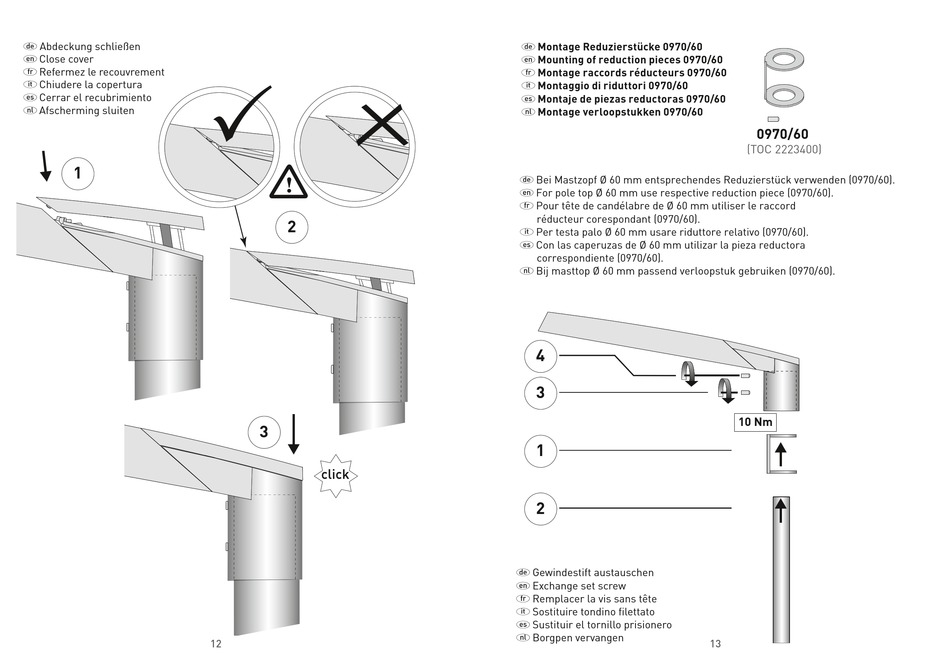 de Abdeckung schließen
en Close cover
fr Refermez le recouvrement
it Chiudere la copertura
es Cerrar el recubrimiento
nl Afscherming sluiten

1

2

3

click

12

de Montage Reduzierstücke 0970/60
en Mounting of reduction pieces 0970/60
fr Montage raccords réducteurs 0970/60
it Montaggio di riduttori 0970/60
es Montaje de piezas reductoras 0970/60
nl Montage verloopstukken 0970/60

0970/60
(TOC 2223400)

de Bei Mastzopf Ø 60 mm entsprechendes Reduzierstück verwenden (0970/60).
en For pole top Ø 60 mm use respective reduction piece (0970/60).
fr Pour tête de candélabre de Ø 60 mm utiliser le raccord réducteur corespondant (0970/60).
it Per testa palo Ø 60 mm usare riduttore relativo (0970/60).
es Con las caperuzas de Ø 60 mm utilizar la pieza reductora correspondiente (0970/60).
nl Bij masttop Ø 60 mm passend verloopstuk gebruiken (0970/60).

4

3

10 Nm

1

2

de Gewindestift austauschen
en Exchange set screw
fr Remplacer la vis sans tête
it Sostituire tondino filettato
es Sustituir el tornillo prisionero
nl Borgpen vervangen

13