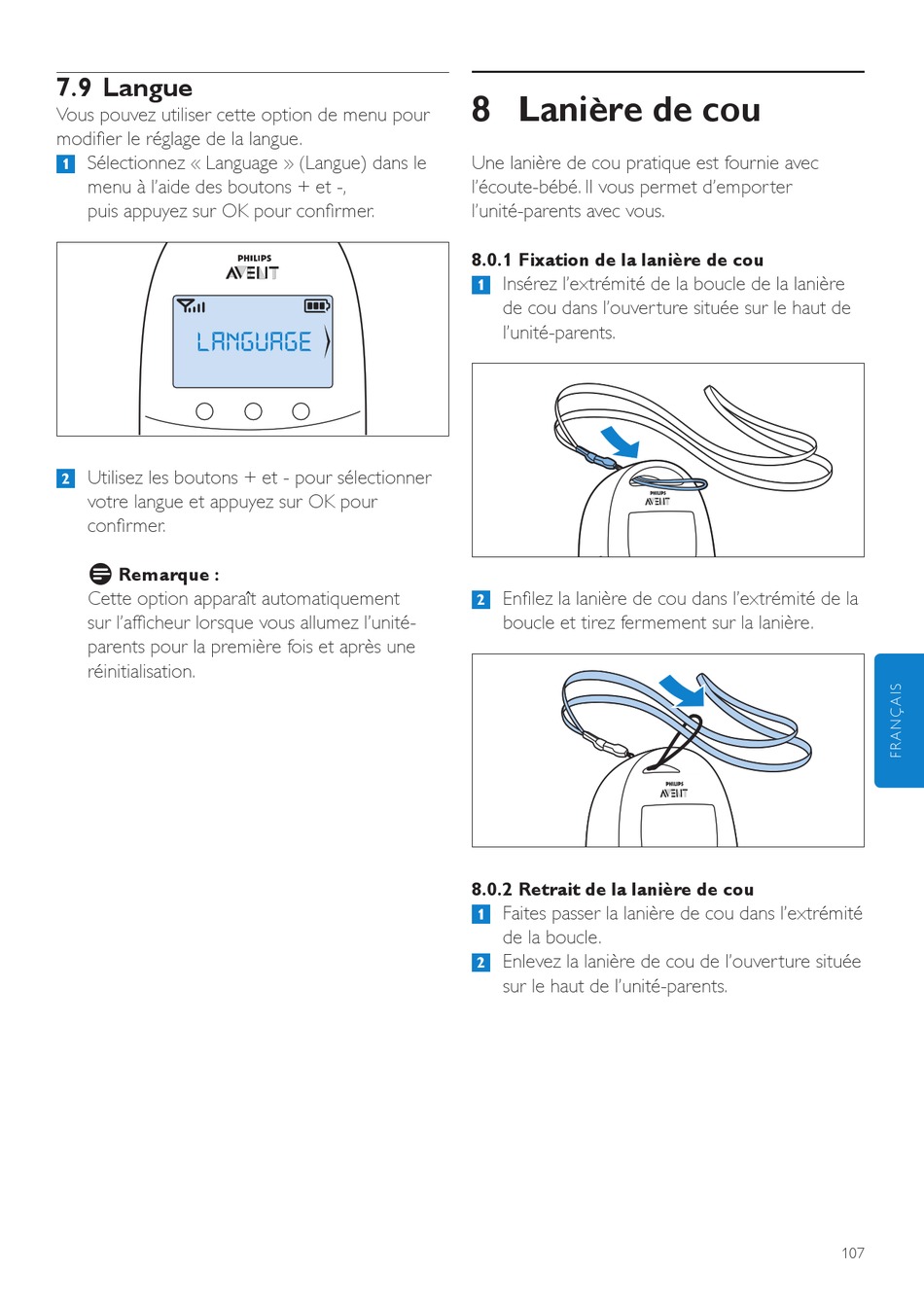 7.9 Langue

Vous pouvez utiliser cette option de menu pour modifier le réglage de la langue.

1 Sélectionnez « Language » (Langue) dans le menu à l'aide des boutons + et -, puis appuyez sur OK pour confirmer.

PHILIPS
AVENT

LANGUAGE

2 Utilisez les boutons + et - pour sélectionner votre langue et appuyez sur OK pour confirmer.

Remarque :
Cette option apparaît automatiquement sur l'afficheur lorsque vous allumez l'unité-parents pour la première fois et après une réinitialisation.

8 Lanière de cou

Une lanière de cou pratique est fournie avec l'écoute-bébé. Il vous permet d'emporter l'unité-parents avec vous.

8.0.1 Fixation de la lanière de cou

1 Insérez l'extrémité de la boucle de la lanière de cou dans l'ouverture située sur le haut de l'unité-parents.

PHILIPS
AVENT

2 Enfilez la lanière de cou dans l'extrémité de la boucle et tirez fermement sur la lanière.

PHILIPS
AVENT

8.0.2 Retrait de la lanière de cou

1 Faites passer la lanière de cou dans l'extrémité de la boucle.

2 Enlevez la lanière de cou de l'ouverture située sur le haut de l'unité-parents.

FRANÇAIS

107