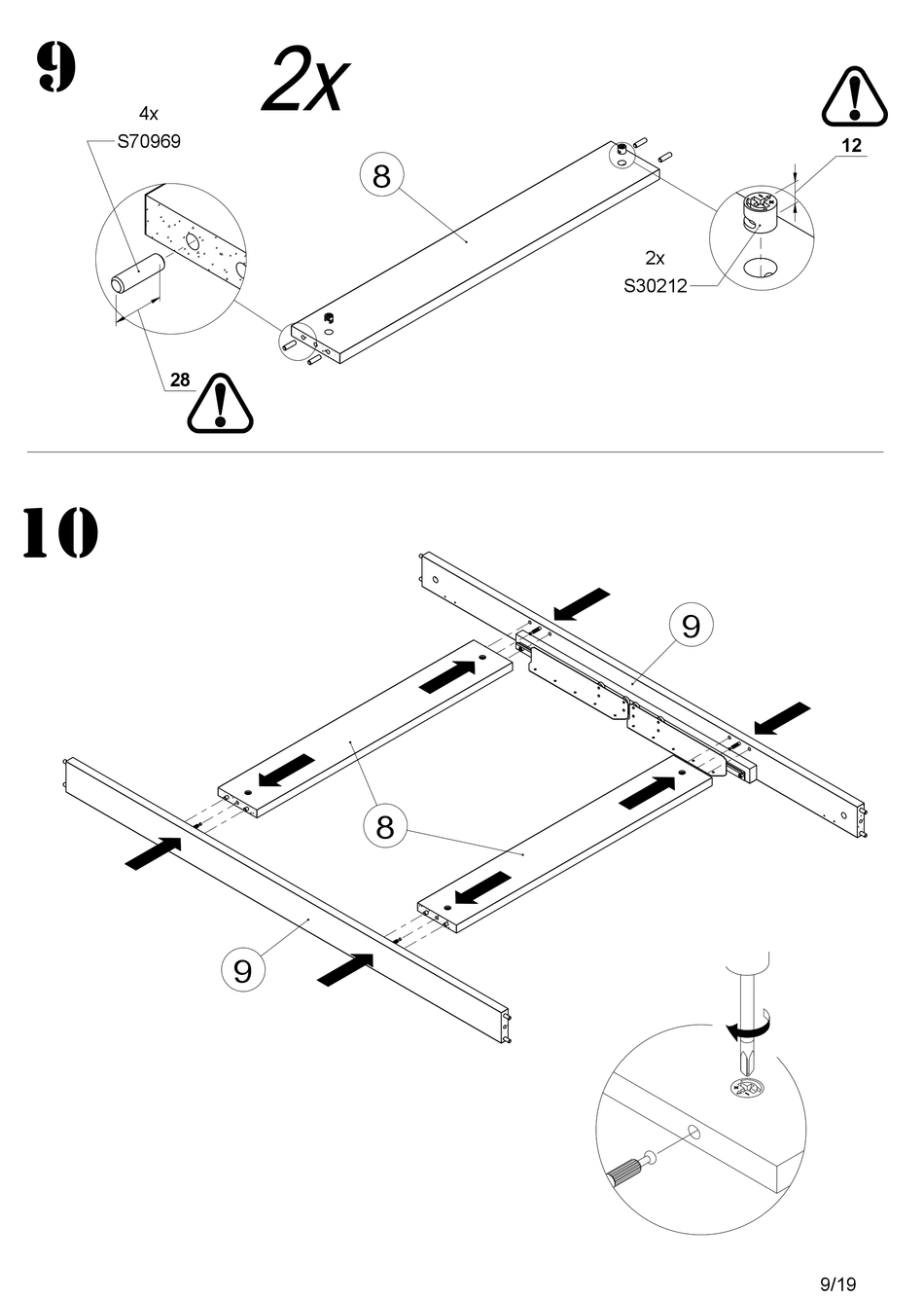 9

2x

4x
S70969

8

12

2x
S30212

28

10

9

8

9

9/19