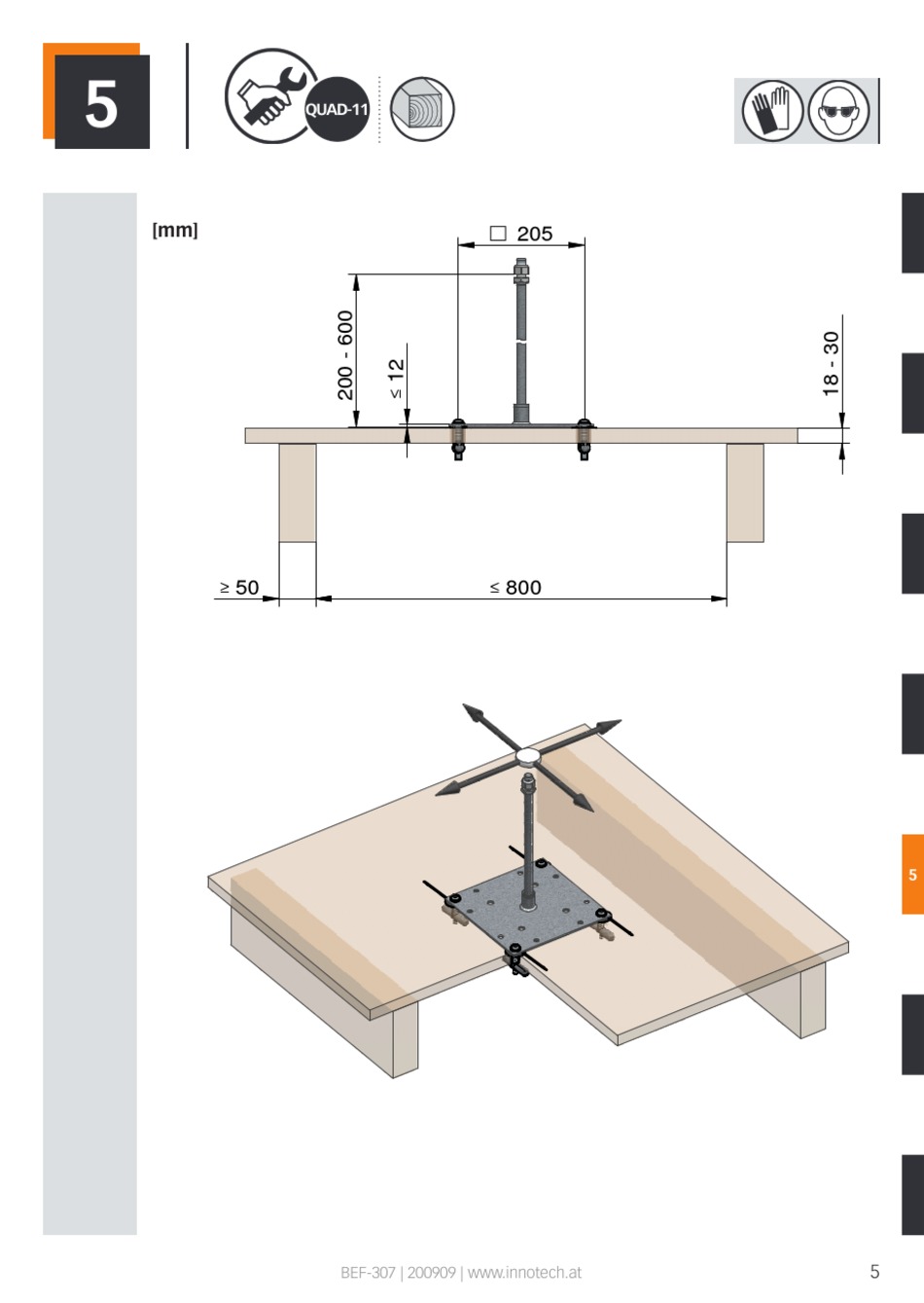 5

QUAD-11

[mm]

□ 205

200 - 600

≤ 12

18 - 30

≥ 50

≤ 800

5

BEF-307 | 200909 | www.innotech.at

5