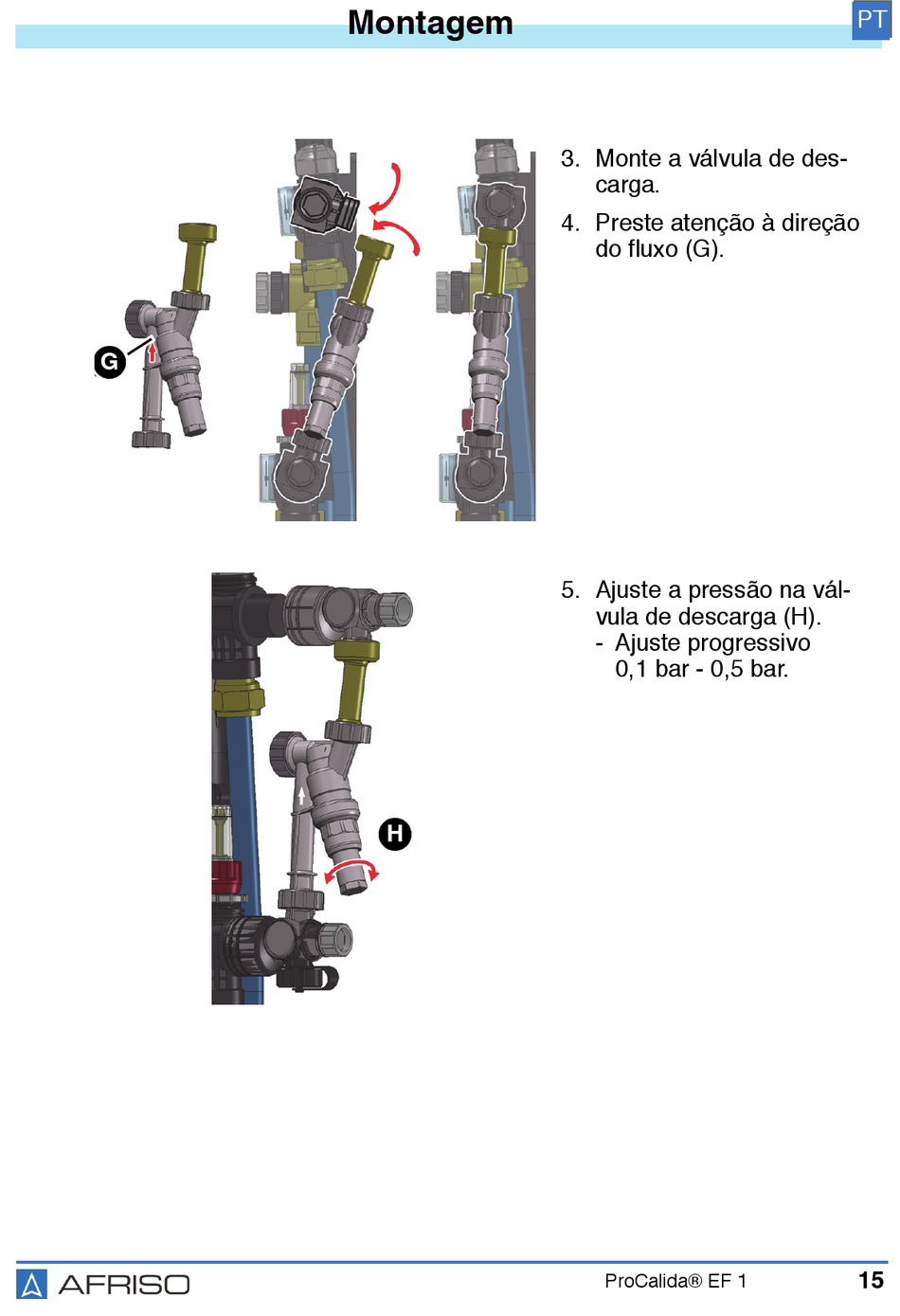 Montagem

PT

G

3. Monte a válvula de descarga.

4. Preste atenção à direção do fluxo (G).

H

5. Ajuste a pressão na válvula de descarga (H).
- Ajuste progressivo 0,1 bar - 0,5 bar.

AFRISO

ProCalida® EF 1

15