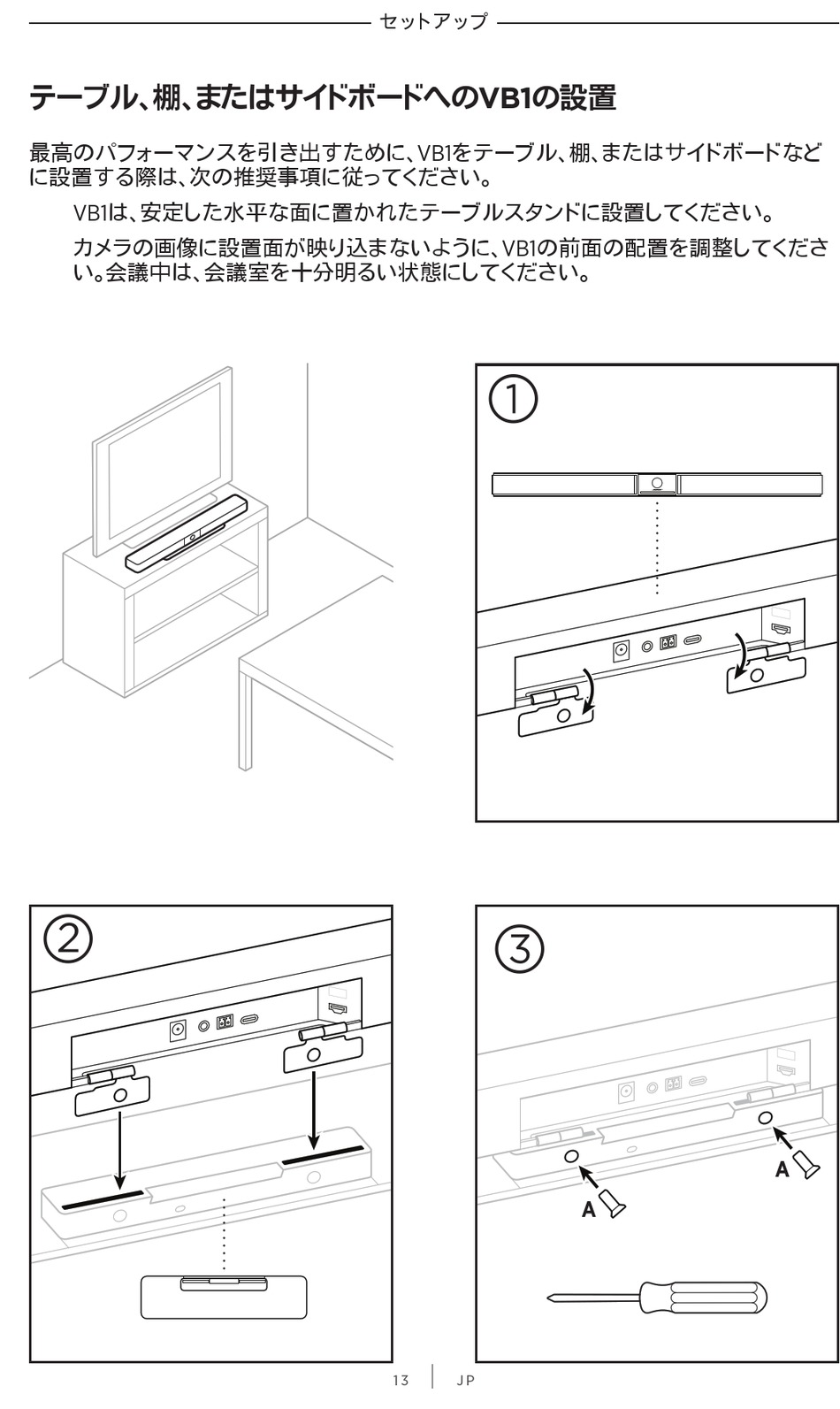 セットアップ

テーブル、棚、またはサイドボードへのVB1の設置

最高のパフォーマンスを引き出すために、VB1をテーブル、棚、またはサイドボードなどに設置する際は、次の推奨事項に従ってください。

VB1は、安定した水平な面に置かれたテーブルスタンドに設置してください。

カメラの画像に設置面が映り込まないように、VB1の前面の配置を調整してください。会議中は、会議室を十分明るい状態にしてください。

①

②

③

A

A

13 | JP