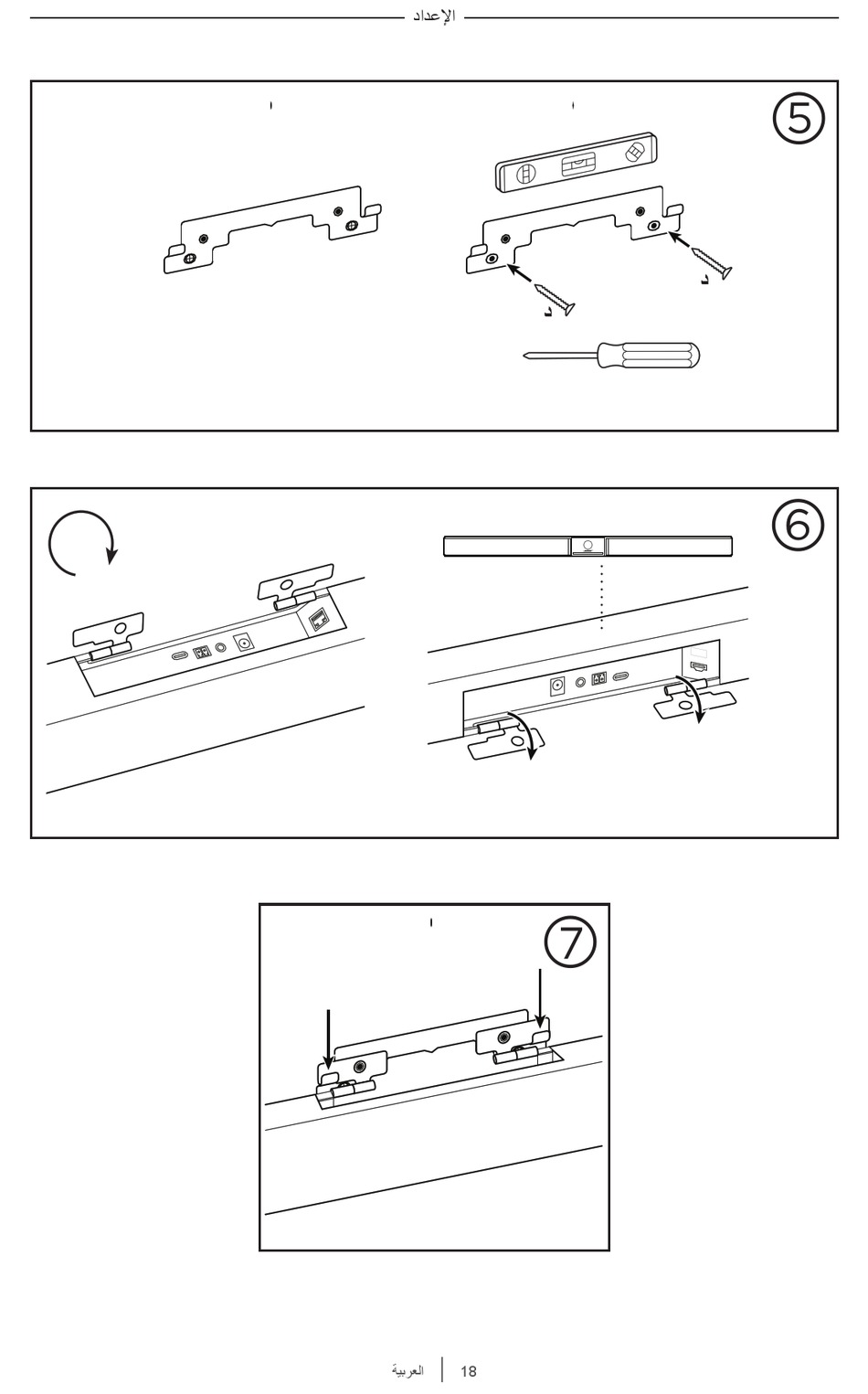 الإعداد

5

د

د

6

7

18 | العربية