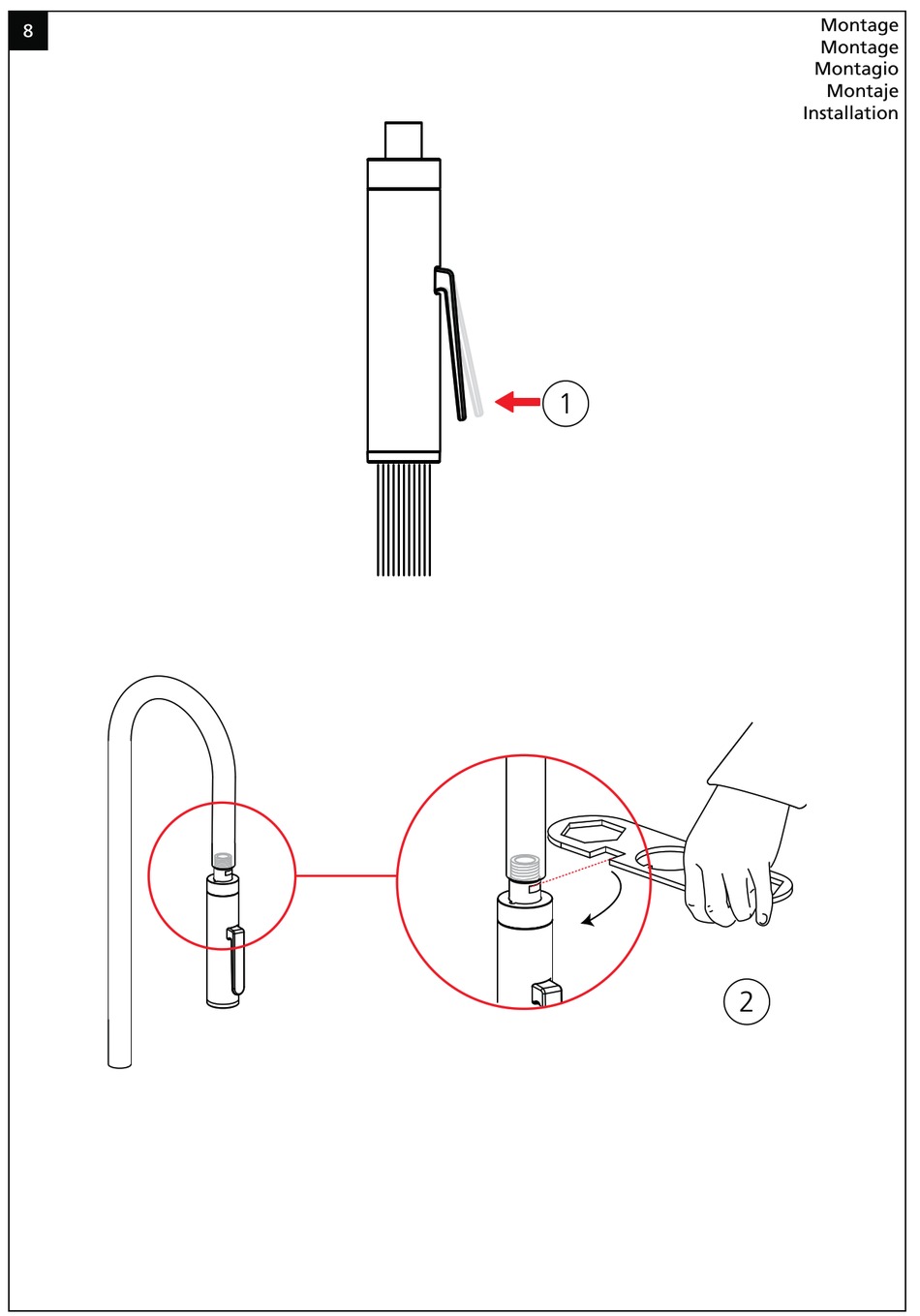 8

Montage
Montage
Montagio
Montaje
Installation

1

2