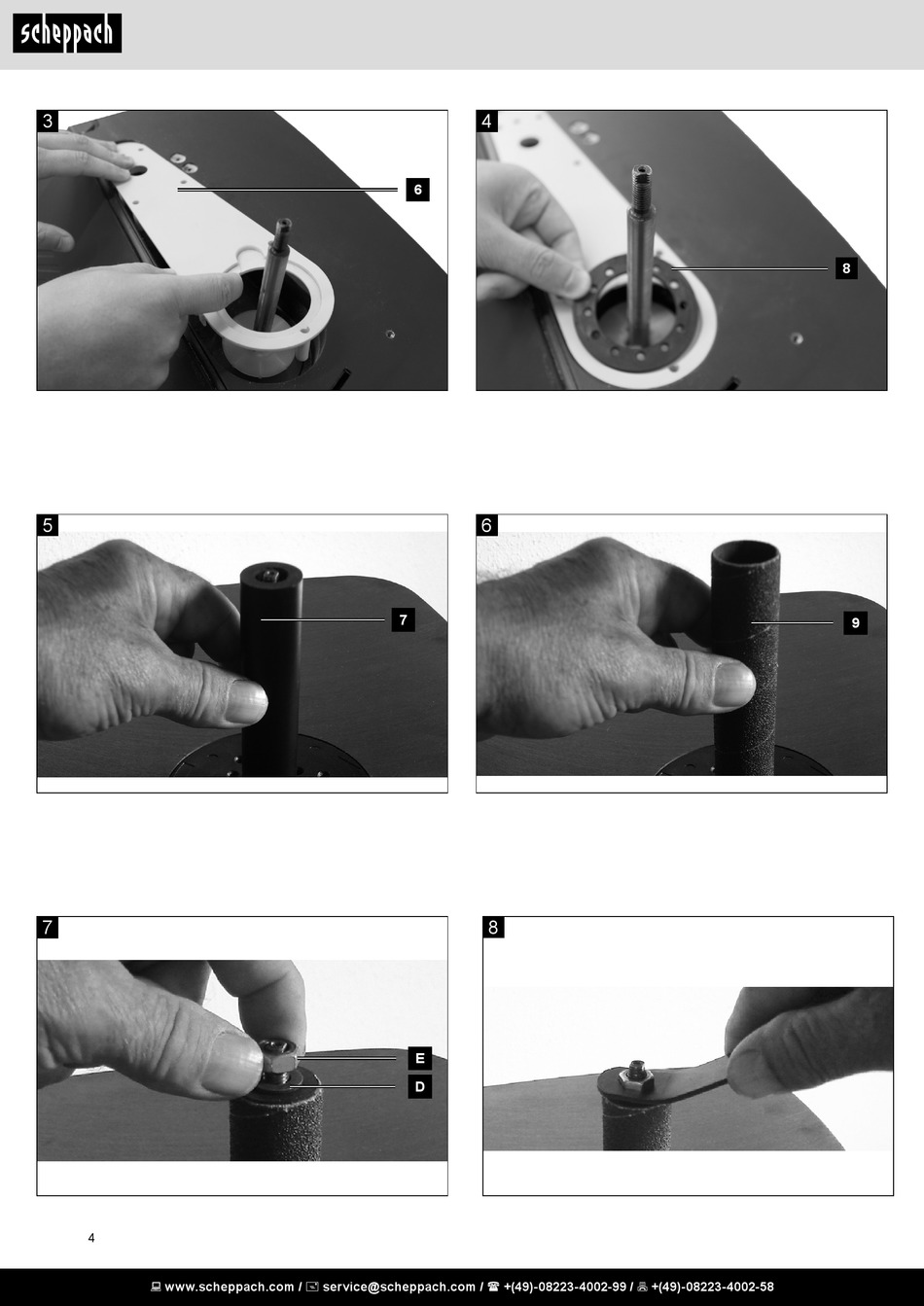 scheppach

3

6

4

8

5

7

6

9

7

E

D

8

4

www.scheppach.com / service@scheppach.com / +(49)-08223-4002-99 / +(49)-08223-4002-58