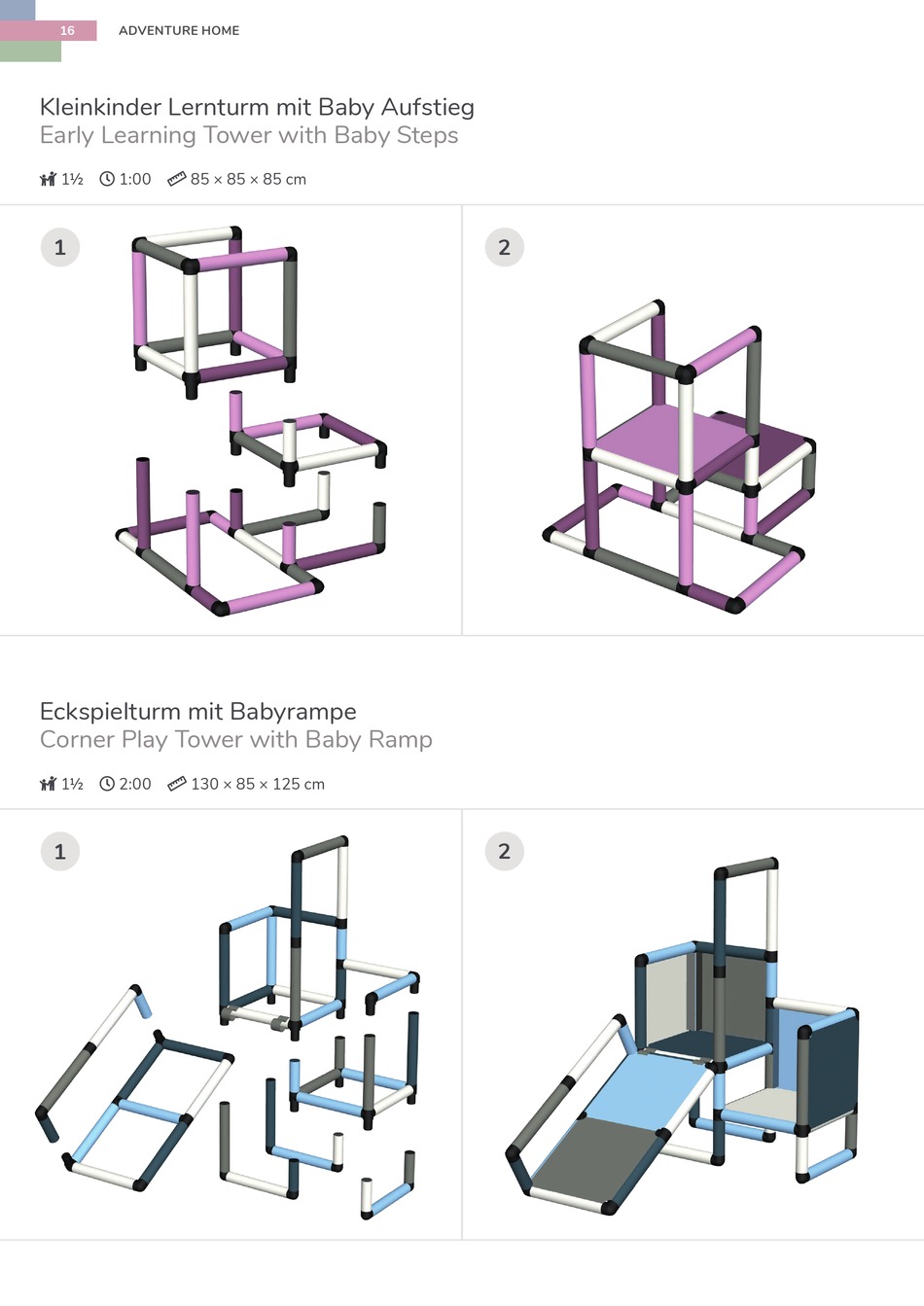 16 ADVENTURE HOME

Kleinkinder Lernturm mit Baby Aufstieg
Early Learning Tower with Baby Steps

1½ 1:00 85 × 85 × 85 cm

1

2

Eckspielturm mit Babyrampe
Corner Play Tower with Baby Ramp

1½ 2:00 130 × 85 × 125 cm

1

2