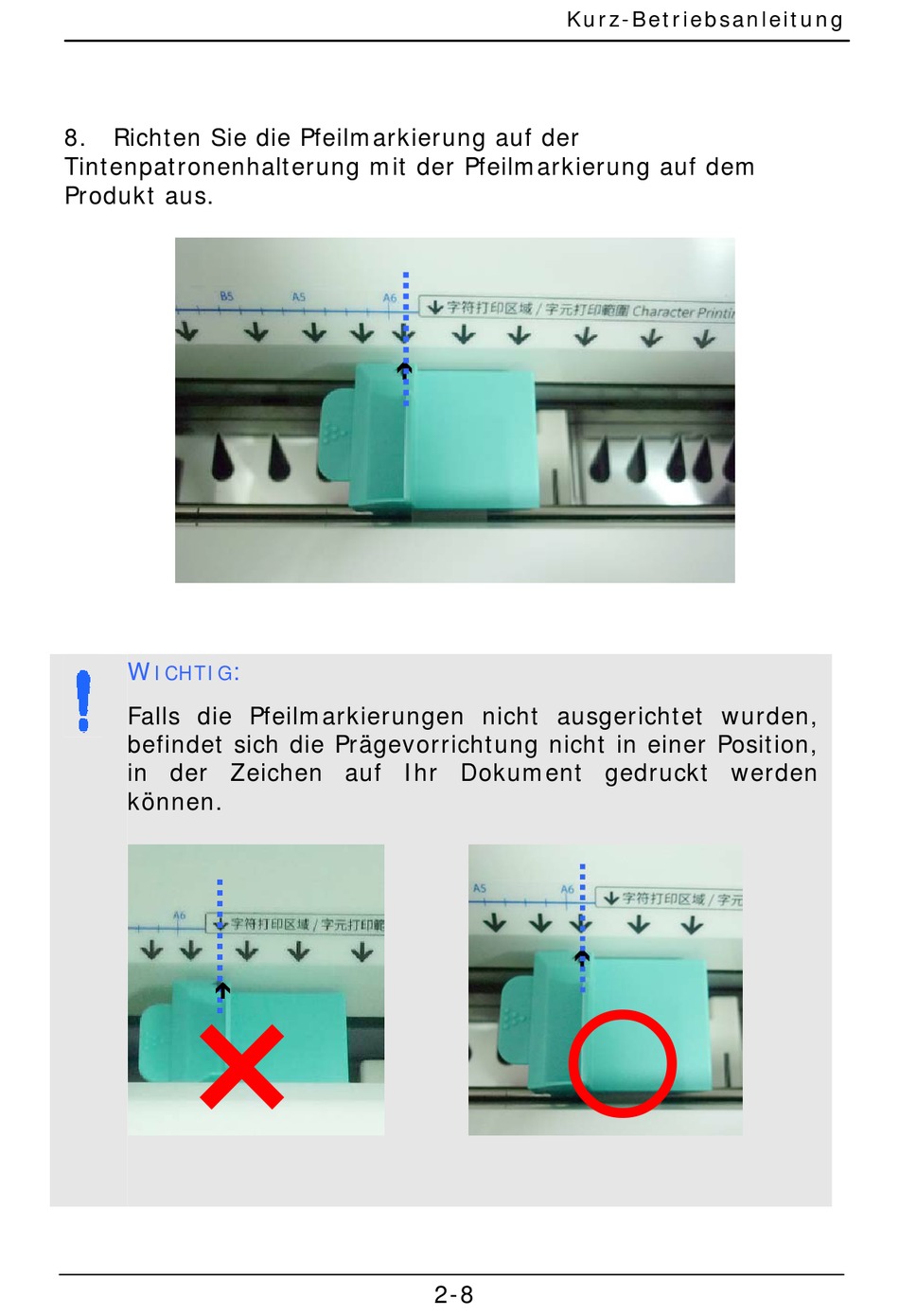 Kurz-Betriebsanleitung

8. Richten Sie die Pfeilmarkierung auf der Tintenpatronenhalterung mit der Pfeilmarkierung auf dem Produkt aus.

B5 A5 A6 字符打印区域 / 字元打印範圍 Character Printi

WICHTIG:

Falls die Pfeilmarkierungen nicht ausgerichtet wurden, befindet sich die Prägevorrichtung nicht in einer Position, in der Zeichen auf Ihr Dokument gedruckt werden können.

A6 字符打印区域 / 字元打印範

A5 A6 字符打印区域 / 字元

2-8