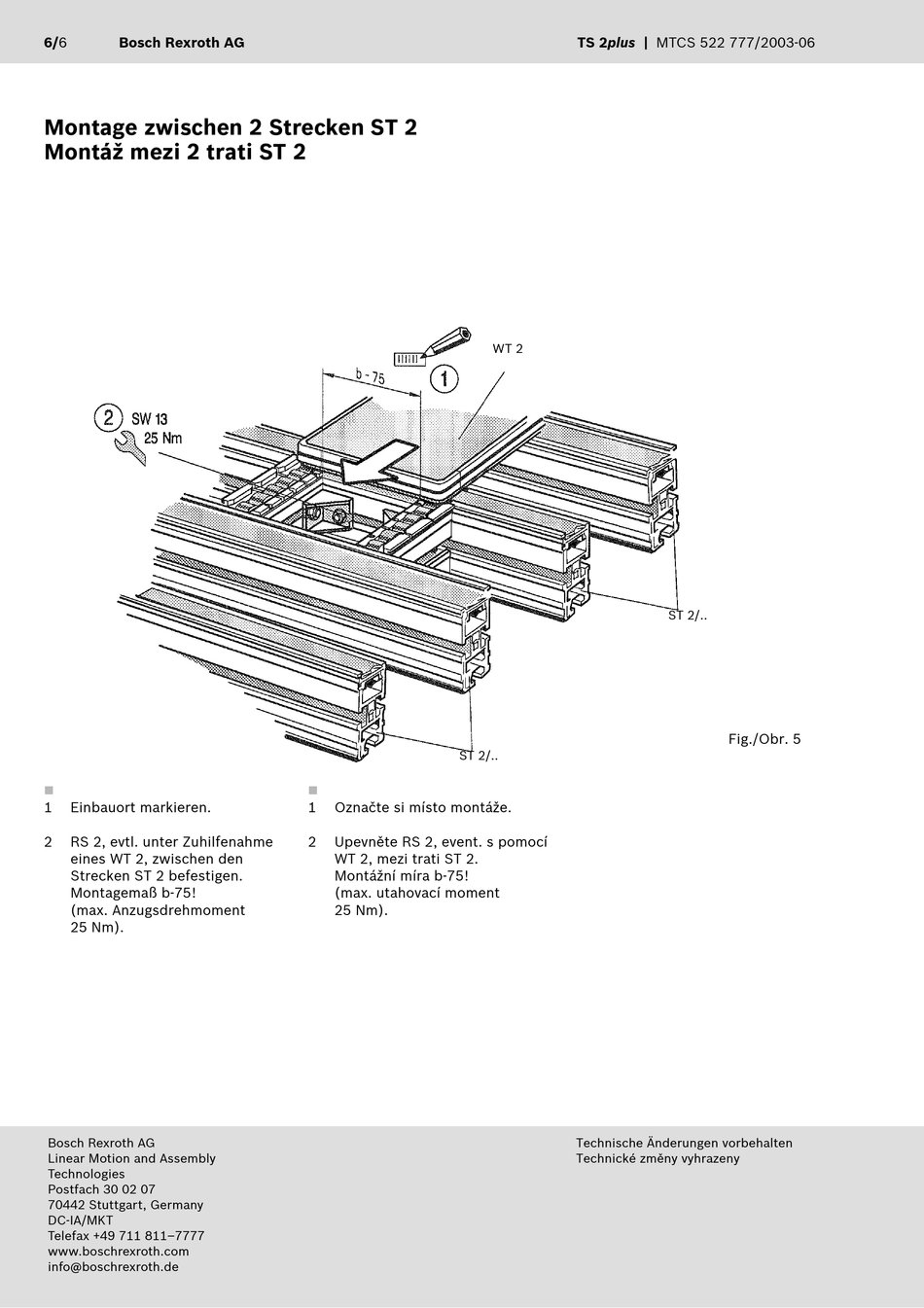 6/6 Bosch Rexroth AG

TS 2plus | MTCS 522 777/2003-06

Montage zwischen 2 Strecken ST 2
Montáž mezi 2 trati ST 2

WT 2

b - 75

1

2 SW 13
25 Nm

ST 2/..

ST 2/..

Fig./Obr. 5

1 Einbauort markieren.

2 RS 2, evtl. unter Zuhilfenahme eines WT 2, zwischen den Strecken ST 2 befestigen. Montagemaß b-75! (max. Anzugsdrehmoment 25 Nm).

1 Označte si místo montáže.

2 Upevněte RS 2, event. s pomocí WT 2, mezi trati ST 2. Montážní míra b-75! (max. utahovací moment 25 Nm).

Bosch Rexroth AG
Linear Motion and Assembly Technologies
Postfach 30 02 07
70442 Stuttgart, Germany
DC-IA/MKT
Telefax +49 711 811–7777
www.boschrexroth.com
info@boschrexroth.de

Technische Änderungen vorbehalten
Technické změny vyhrazeny