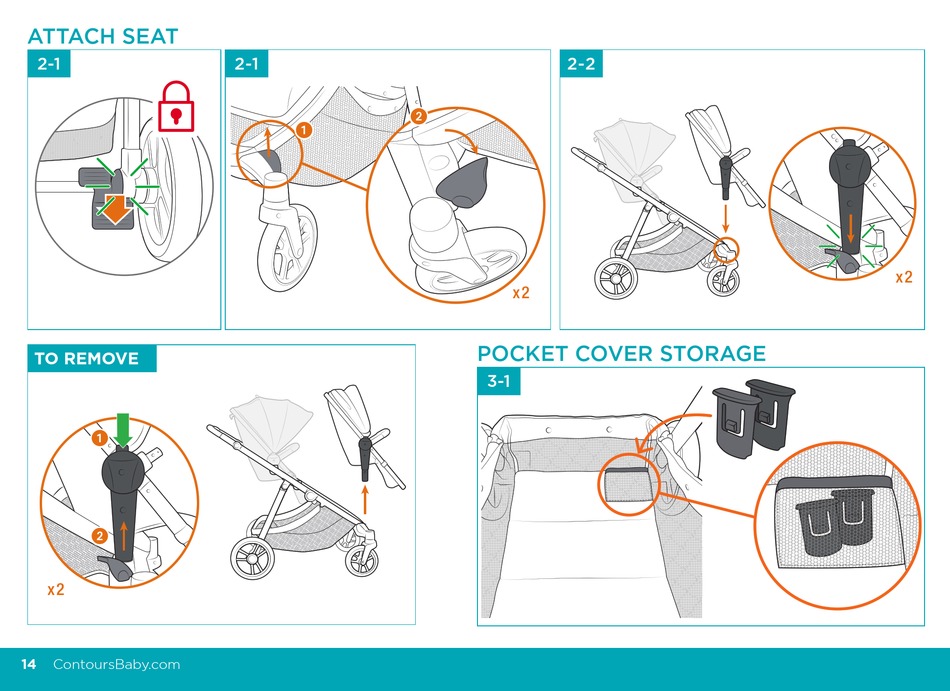 ATTACH SEAT

2-1

2-1

1

2

x2

2-2

x2

TO REMOVE

1

2

x2

POCKET COVER STORAGE

3-1

14 ContoursBaby.com