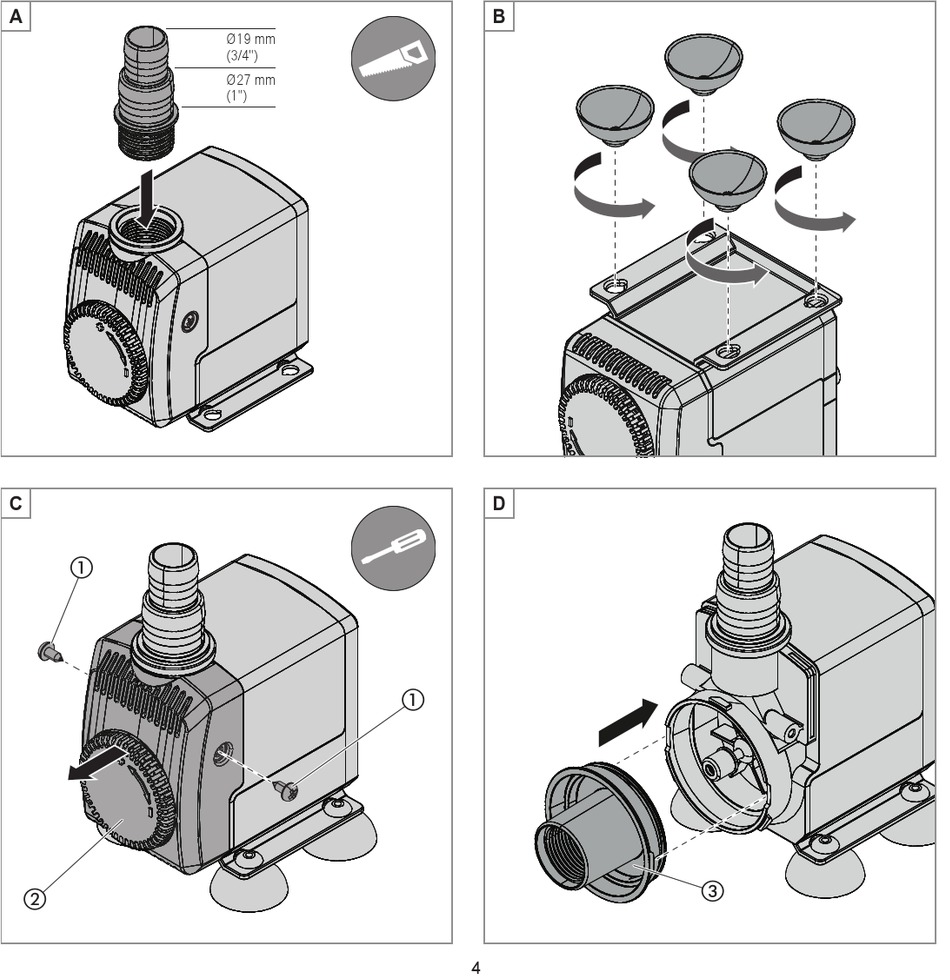 A

Ø19 mm
(3/4")
Ø27 mm
(1")

B

C

①

①

②

D

③

4