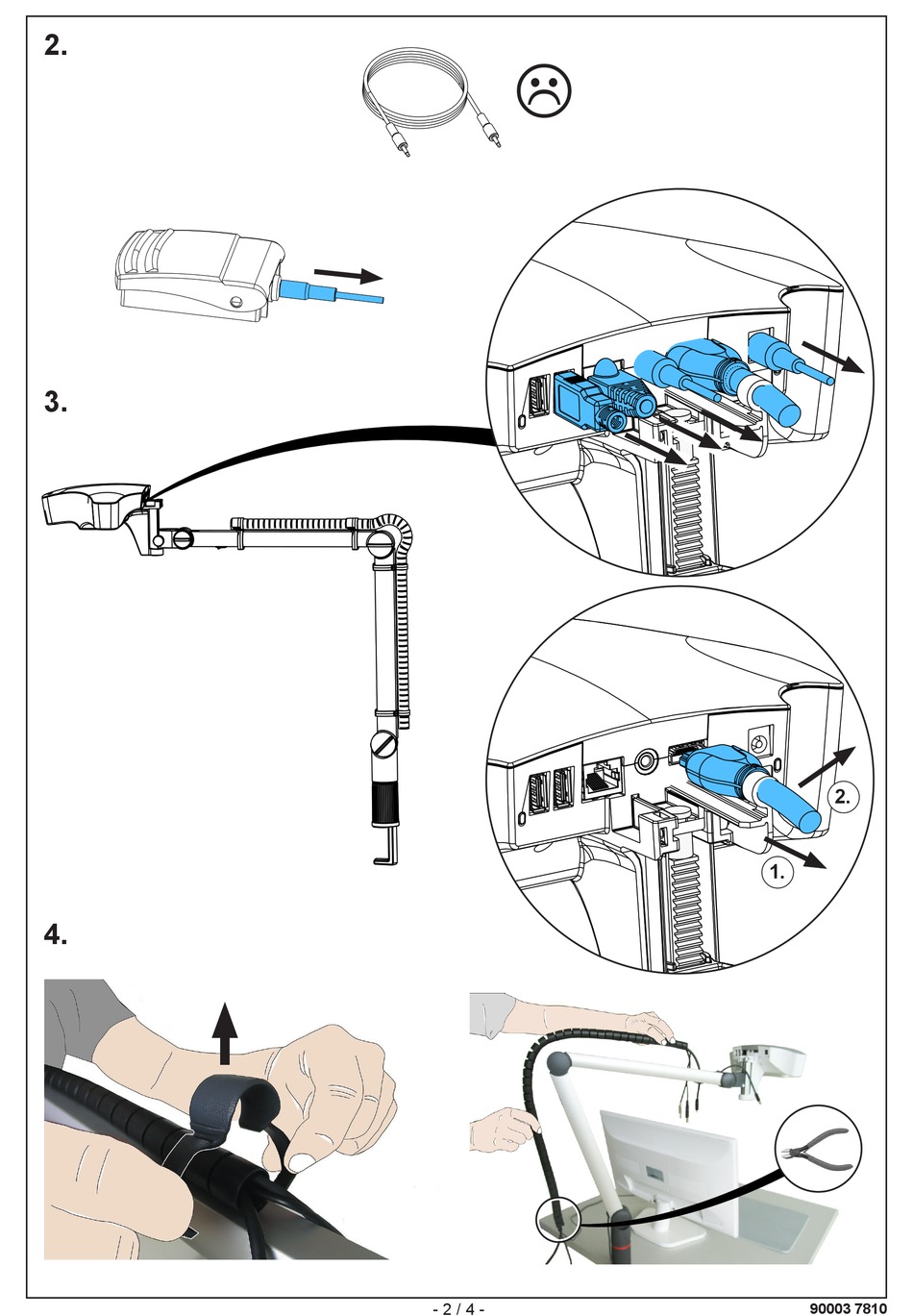 2.

3.

2.

1.

4.

- 2 / 4 -

90003 7810