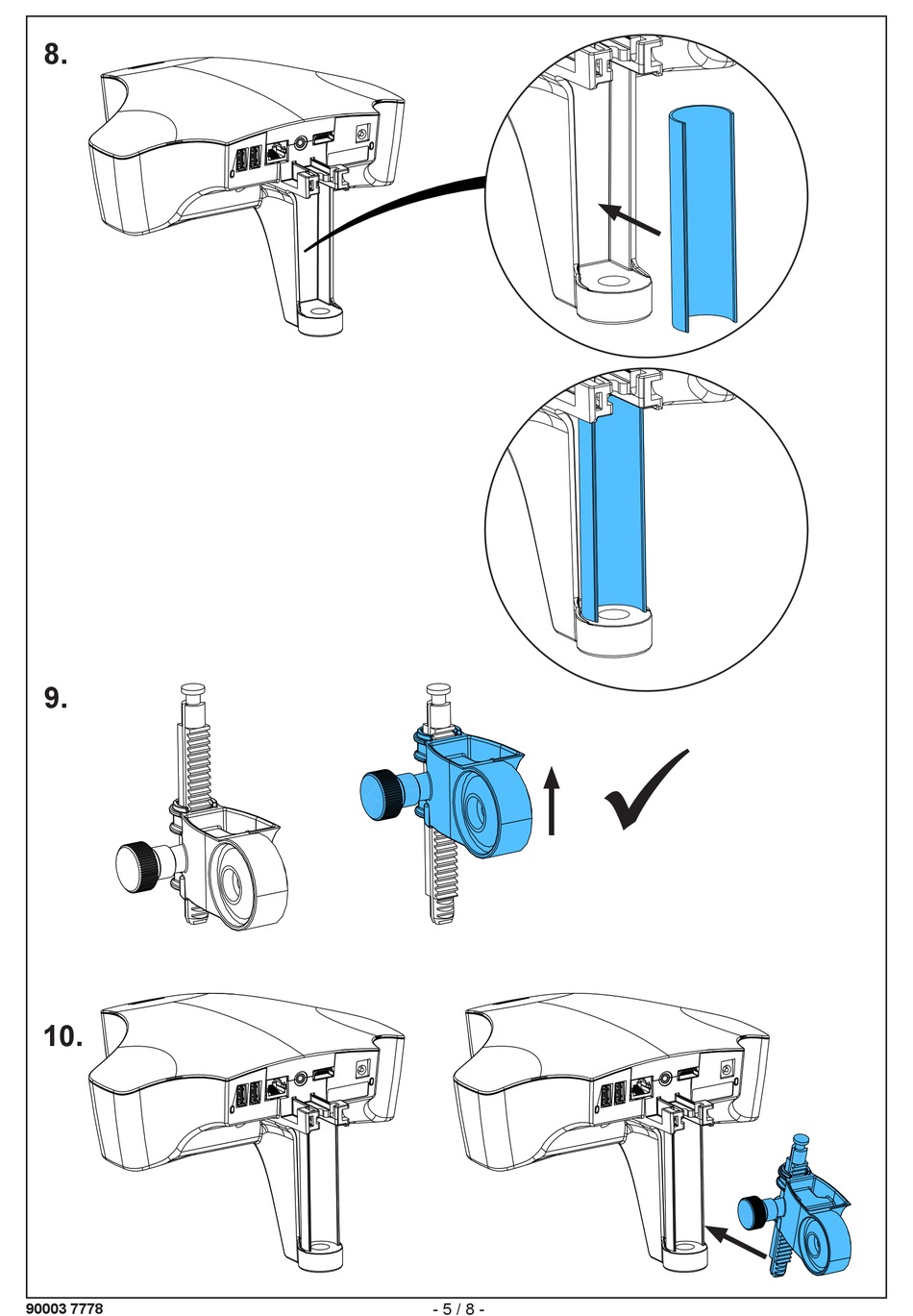 8.

9.

10.

90003 7778

- 5 / 8 -