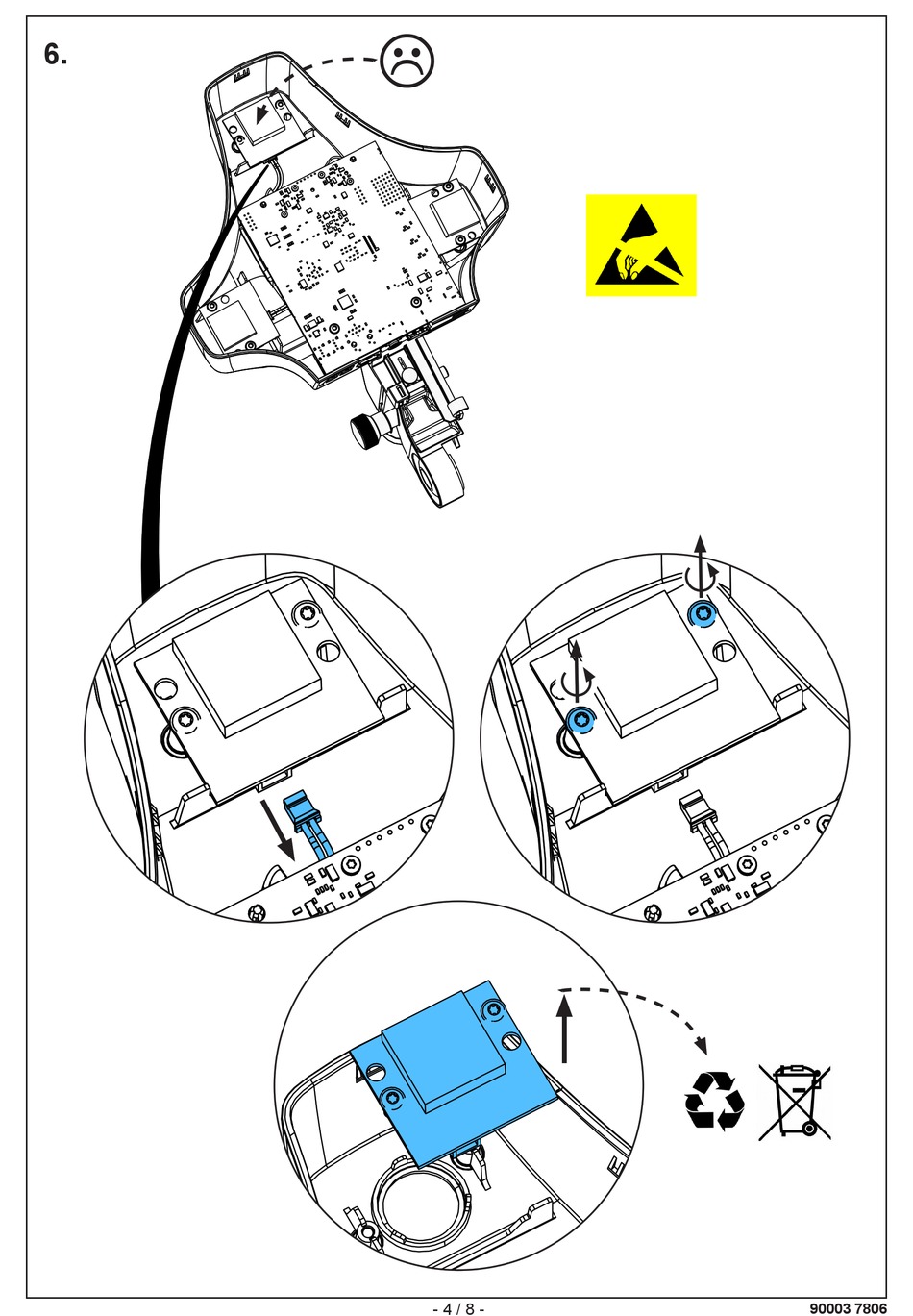 6.

- 4 / 8 -

90003 7806