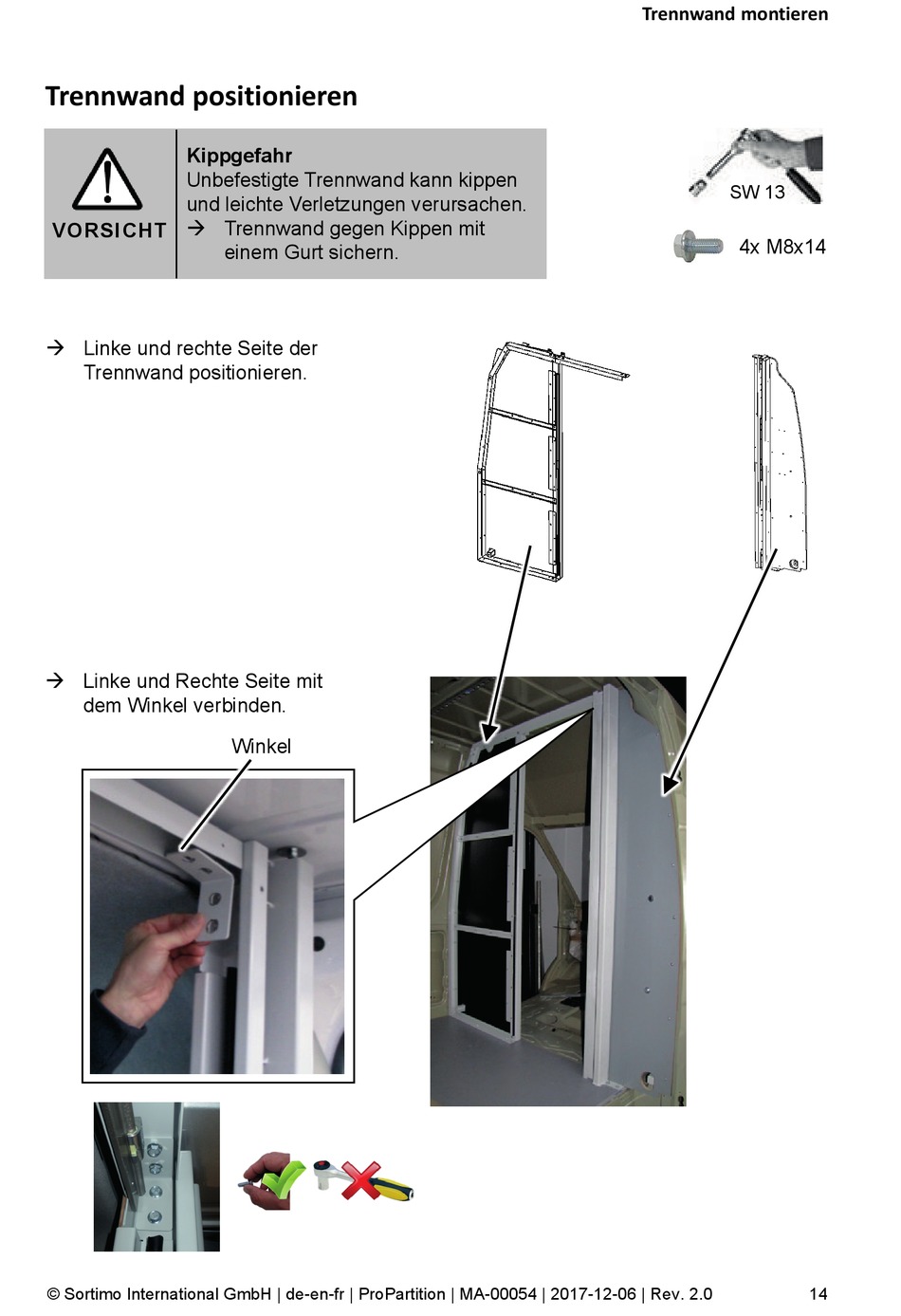 Trennwand montieren

Trennwand positionieren

VORSICHT

Kippgefahr
Unbefestigte Trennwand kann kippen und leichte Verletzungen verursachen.
→ Trennwand gegen Kippen mit einem Gurt sichern.

SW 13

4x M8x14

→ Linke und rechte Seite der Trennwand positionieren.

→ Linke und Rechte Seite mit dem Winkel verbinden.

Winkel

© Sortimo International GmbH | de-en-fr | ProPartition | MA-00054 | 2017-12-06 | Rev. 2.0 14