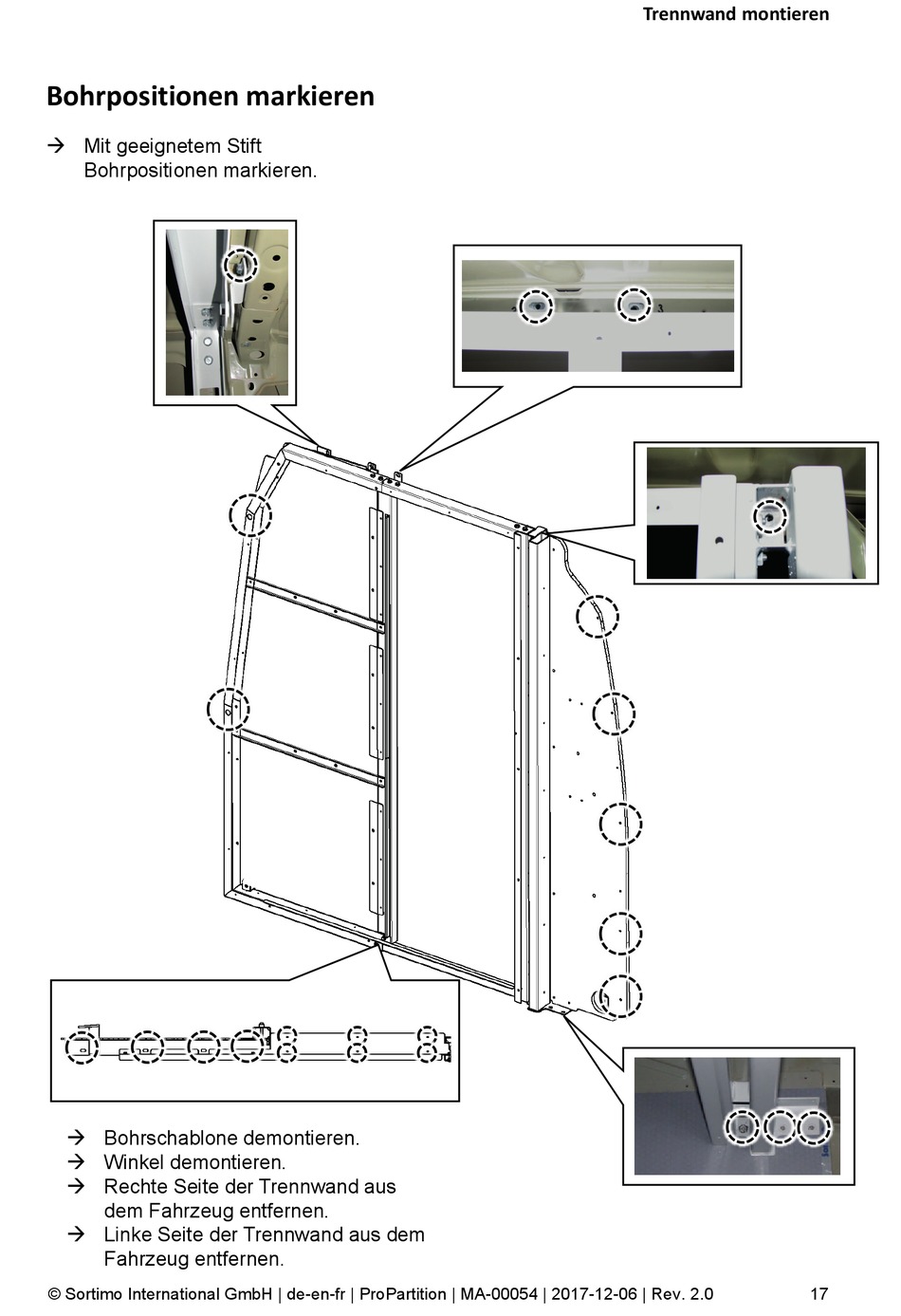 Trennwand montieren

Bohrpositionen markieren

→ Mit geeignetem Stift Bohrpositionen markieren.

→ Bohrschablone demontieren.
→ Winkel demontieren.
→ Rechte Seite der Trennwand aus dem Fahrzeug entfernen.
→ Linke Seite der Trennwand aus dem Fahrzeug entfernen.

© Sortimo International GmbH | de-en-fr | ProPartition | MA-00054 | 2017-12-06 | Rev. 2.0 17