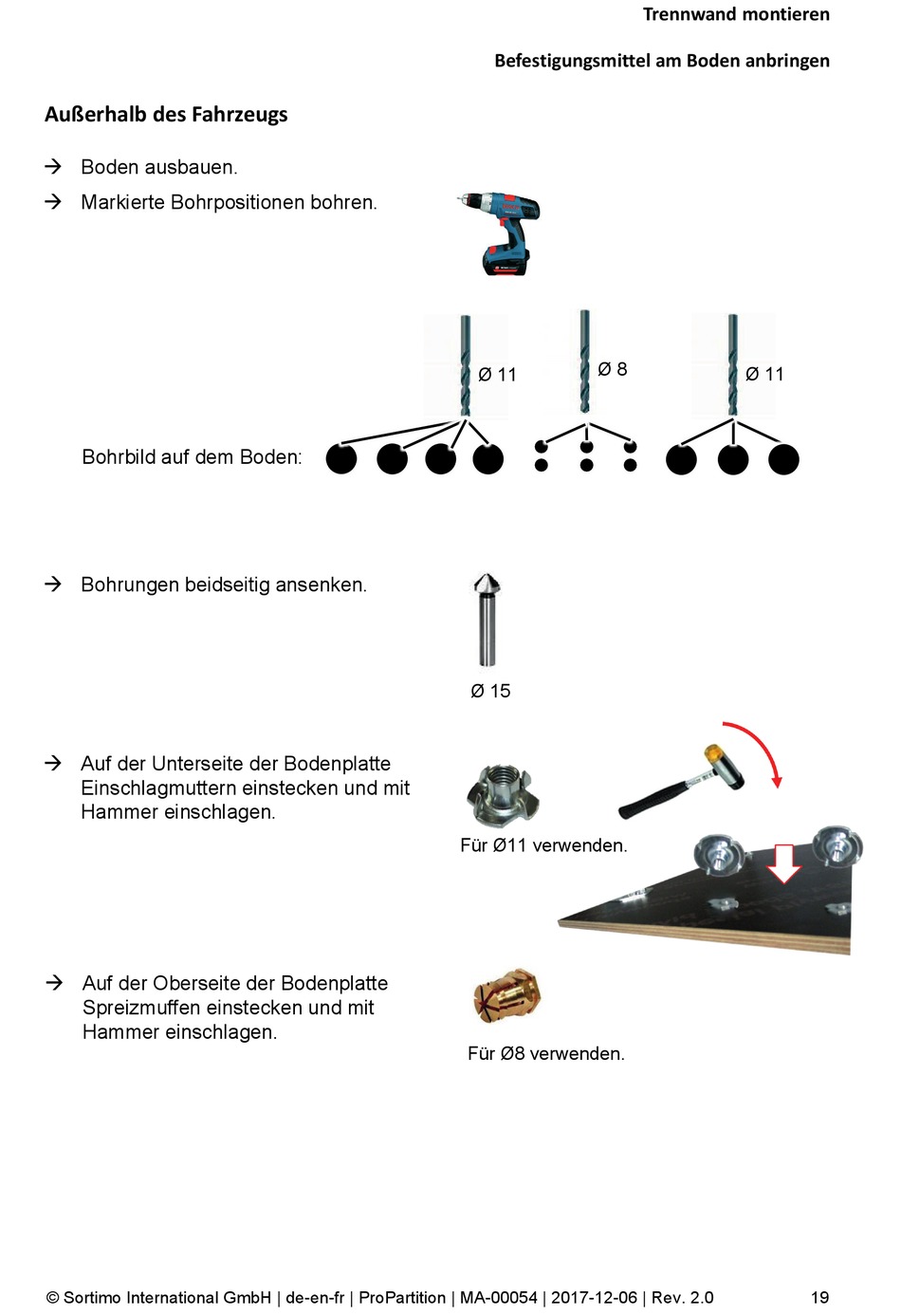 Trennwand montieren

Befestigungsmittel am Boden anbringen

Außerhalb des Fahrzeugs

→ Boden ausbauen.

→ Markierte Bohrpositionen bohren.

Ø 11

Ø 8

Ø 11

Bohrbild auf dem Boden:

→ Bohrungen beidseitig ansenken.

Ø 15

→ Auf der Unterseite der Bodenplatte Einschlagmuttern einstecken und mit Hammer einschlagen.

Für Ø11 verwenden.

→ Auf der Oberseite der Bodenplatte Spreizmuffen einstecken und mit Hammer einschlagen.

Für Ø8 verwenden.

© Sortimo International GmbH | de-en-fr | ProPartition | MA-00054 | 2017-12-06 | Rev. 2.0 19