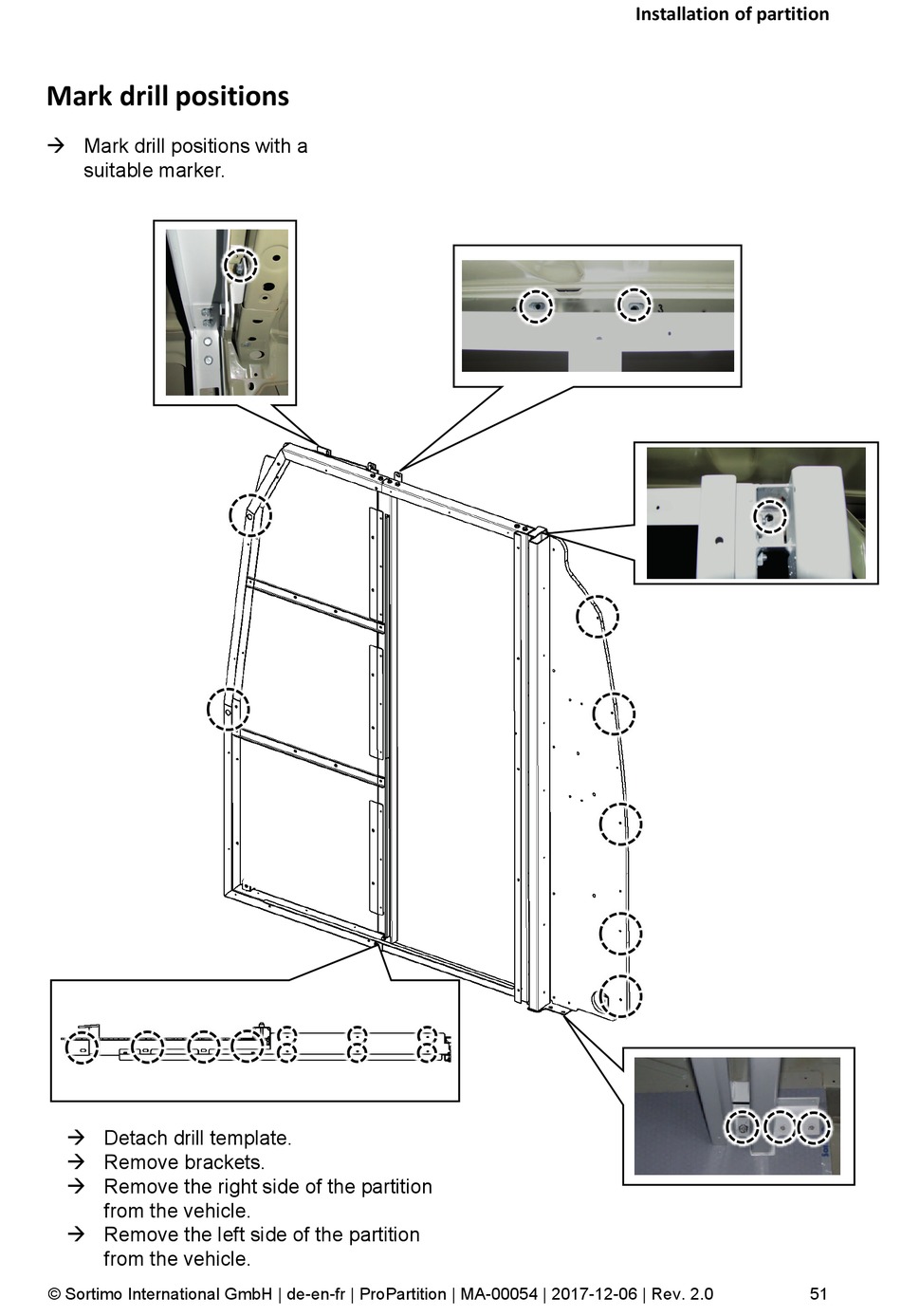 Installation of partition

Mark drill positions

→ Mark drill positions with a suitable marker.

→ Detach drill template.
→ Remove brackets.
→ Remove the right side of the partition from the vehicle.
→ Remove the left side of the partition from the vehicle.

© Sortimo International GmbH | de-en-fr | ProPartition | MA-00054 | 2017-12-06 | Rev. 2.0 51