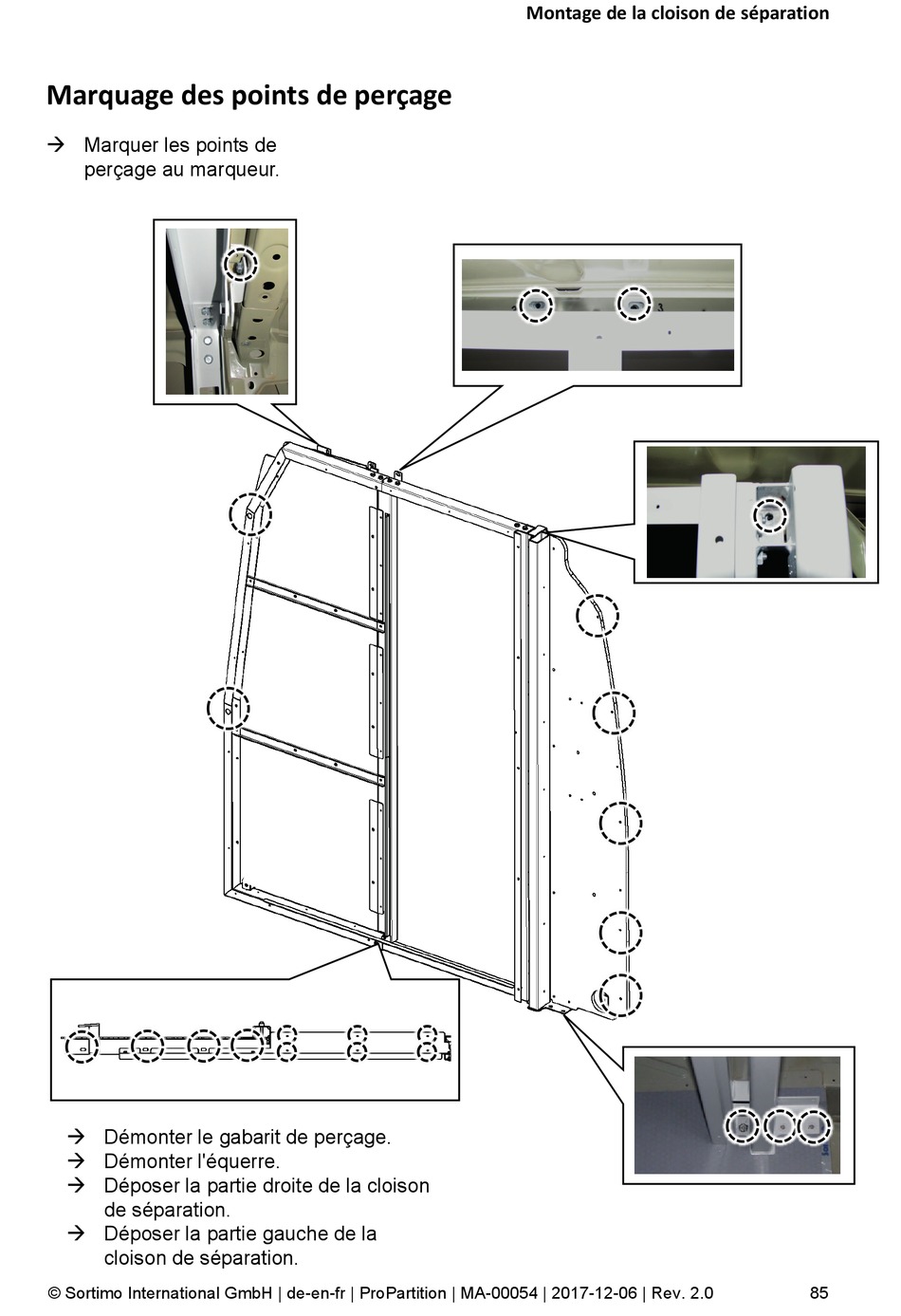 Montage de la cloison de séparation

Marquage des points de perçage

→ Marquer les points de perçage au marqueur.

→ Démonter le gabarit de perçage.
→ Démonter l'équerre.
→ Déposer la partie droite de la cloison de séparation.
→ Déposer la partie gauche de la cloison de séparation.

© Sortimo International GmbH | de-en-fr | ProPartition | MA-00054 | 2017-12-06 | Rev. 2.0 85