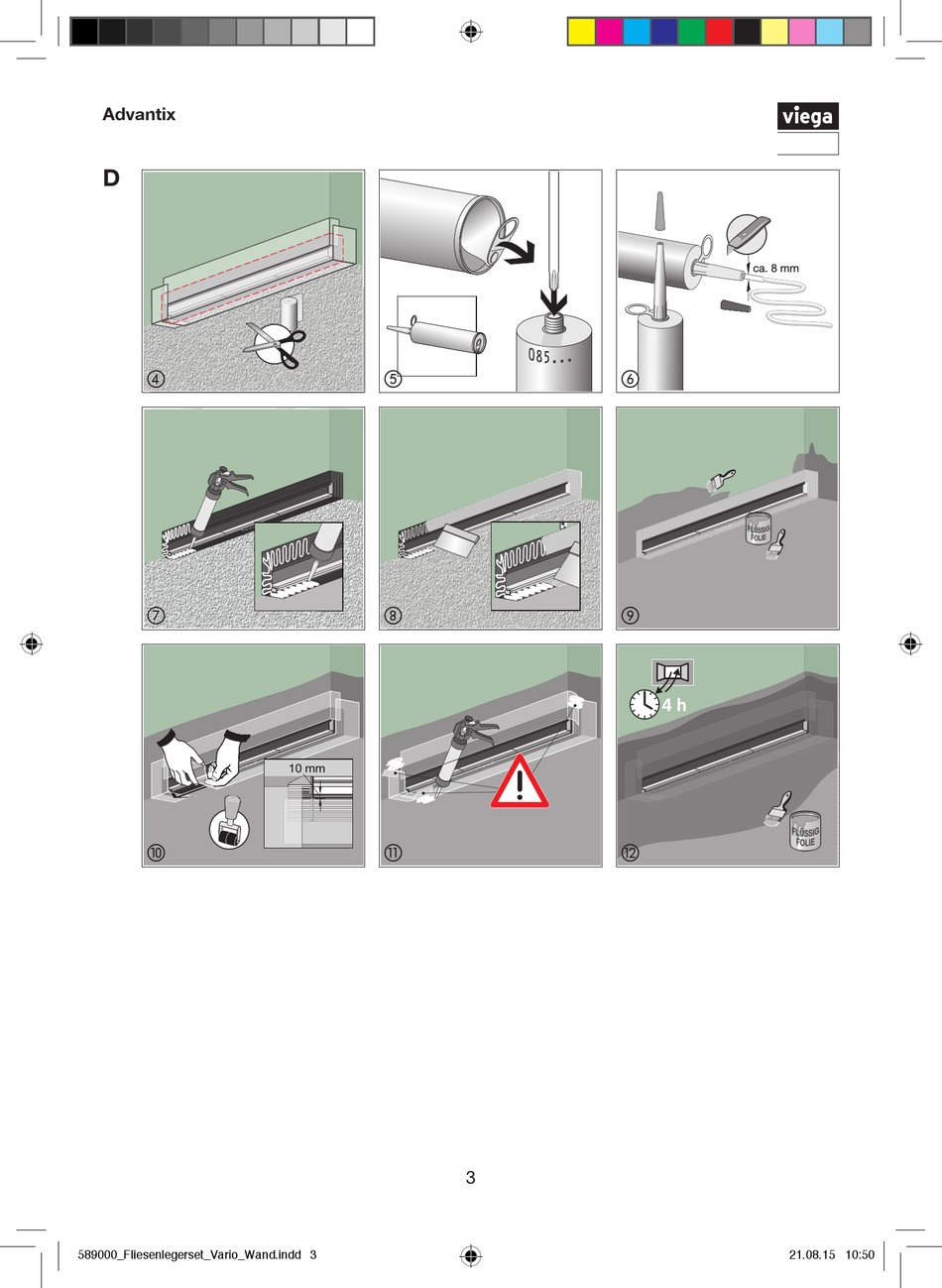 Advantix

viega

D

④

085...

⑤

ca. 8 mm

⑥

⑦

⑧

FLÜSSIG FOLIE

⑨

10 mm

⑩

⑪

4 h

FLÜSSIG FOLIE

⑫

3

589000_Fliesenlegerset_Vario_Wand.indd 3

21.08.15 10:50