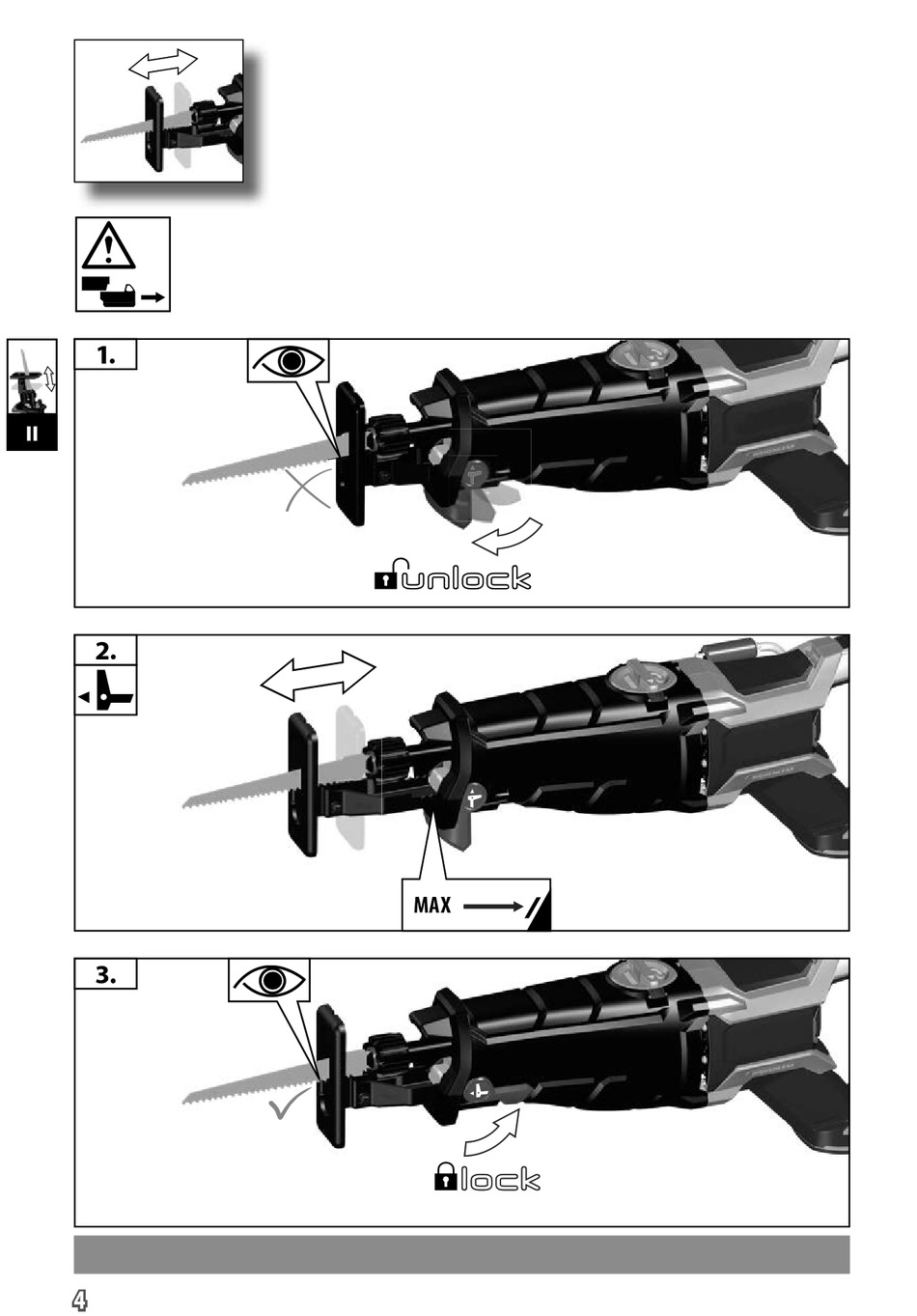 II

1.

unlock

2.

MAX

3.

lock

4