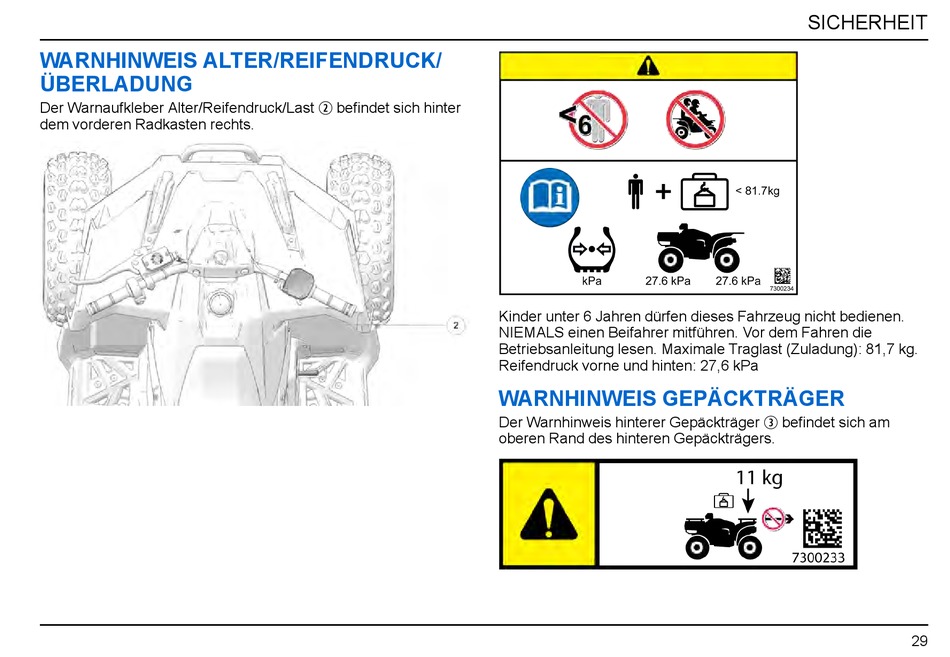 SICHERHEIT

WARNHINWEIS ALTER/REIFENDRUCK/ ÜBERLADUNG

Der Warnaufkleber Alter/Reifendruck/Last ② befindet sich hinter dem vorderen Radkasten rechts.

2

<6

< 81.7kg

kPa 27.6 kPa 27.6 kPa

7300234

Kinder unter 6 Jahren dürfen dieses Fahrzeug nicht bedienen. NIEMALS einen Beifahrer mitführen. Vor dem Fahren die Betriebsanleitung lesen. Maximale Traglast (Zuladung): 81,7 kg. Reifendruck vorne und hinten: 27,6 kPa

WARNHINWEIS GEPÄCKTRÄGER

Der Warnhinweis hinterer Gepäckträger ③ befindet sich am oberen Rand des hinteren Gepäckträgers.

11 kg

7300233

29