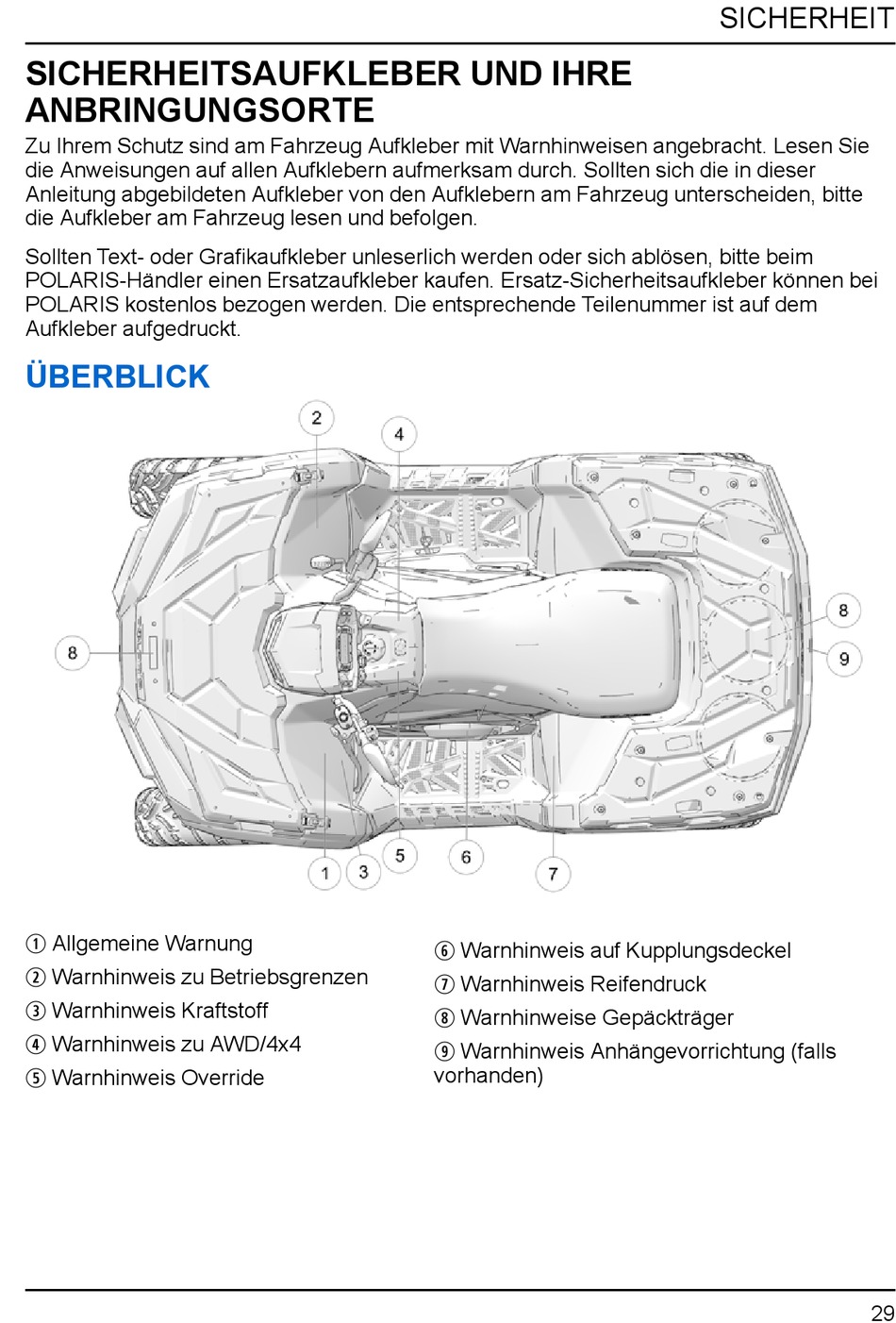 SICHERHEIT

SICHERHEITSAUFKLEBER UND IHRE ANBRINGUNGSORTE

Zu Ihrem Schutz sind am Fahrzeug Aufkleber mit Warnhinweisen angebracht. Lesen Sie die Anweisungen auf allen Aufklebern aufmerksam durch. Sollten sich die in dieser Anleitung abgebildeten Aufkleber von den Aufklebern am Fahrzeug unterscheiden, bitte die Aufkleber am Fahrzeug lesen und befolgen.

Sollten Text- oder Grafikaufkleber unleserlich werden oder sich ablösen, bitte beim POLARIS-Händler einen Ersatzaufkleber kaufen. Ersatz-Sicherheitsaufkleber können bei POLARIS kostenlos bezogen werden. Die entsprechende Teilenummer ist auf dem Aufkleber aufgedruckt.

ÜBERBLICK

2
4
8
8
9
1
3
5
6
7

① Allgemeine Warnung
② Warnhinweis zu Betriebsgrenzen
③ Warnhinweis Kraftstoff
④ Warnhinweis zu AWD/4x4
⑤ Warnhinweis Override

⑥ Warnhinweis auf Kupplungsdeckel
⑦ Warnhinweis Reifendruck
⑧ Warnhinweise Gepäckträger
⑨ Warnhinweis Anhängevorrichtung (falls vorhanden)

29