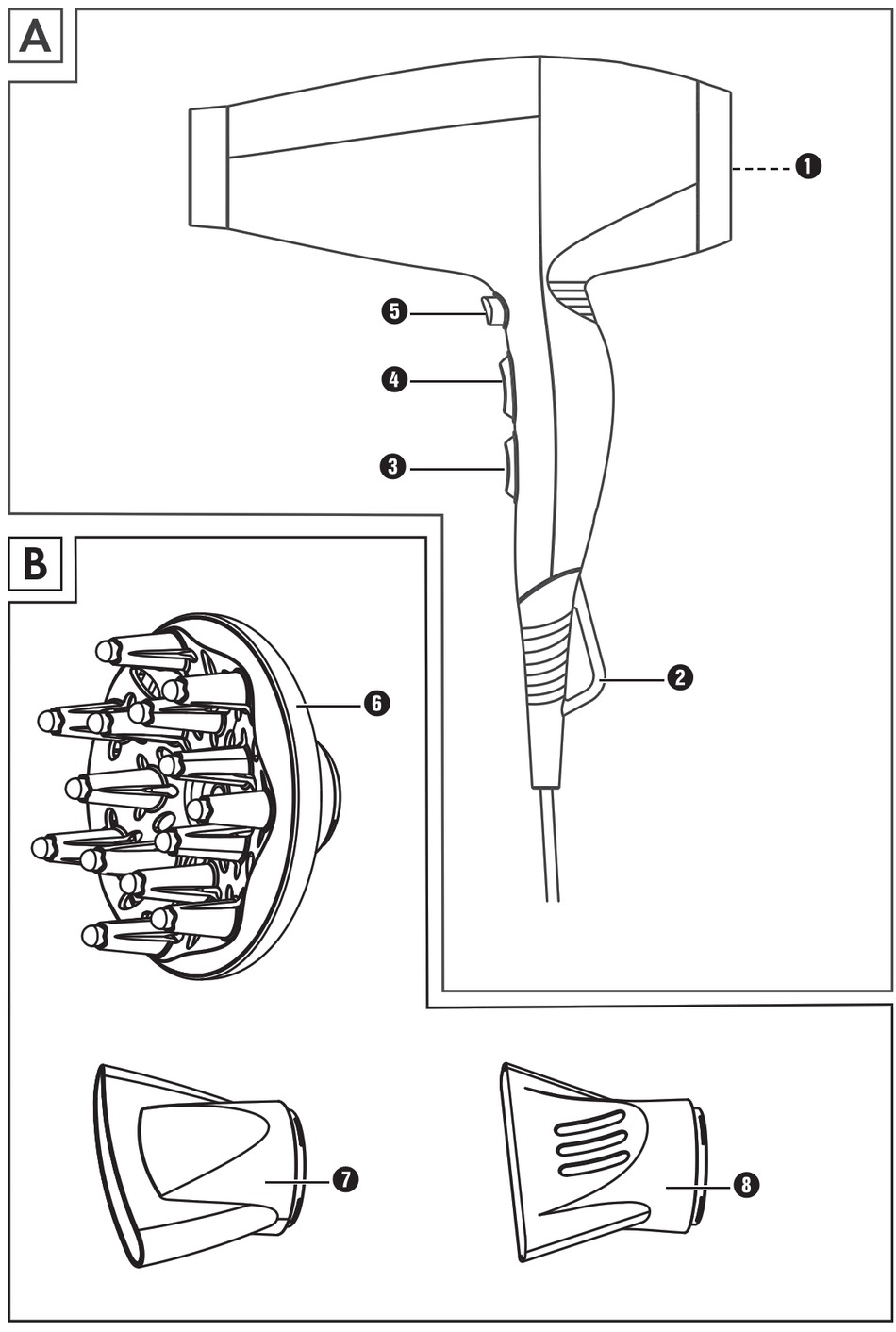 A

1

5

4

3

2

B

6

7

8