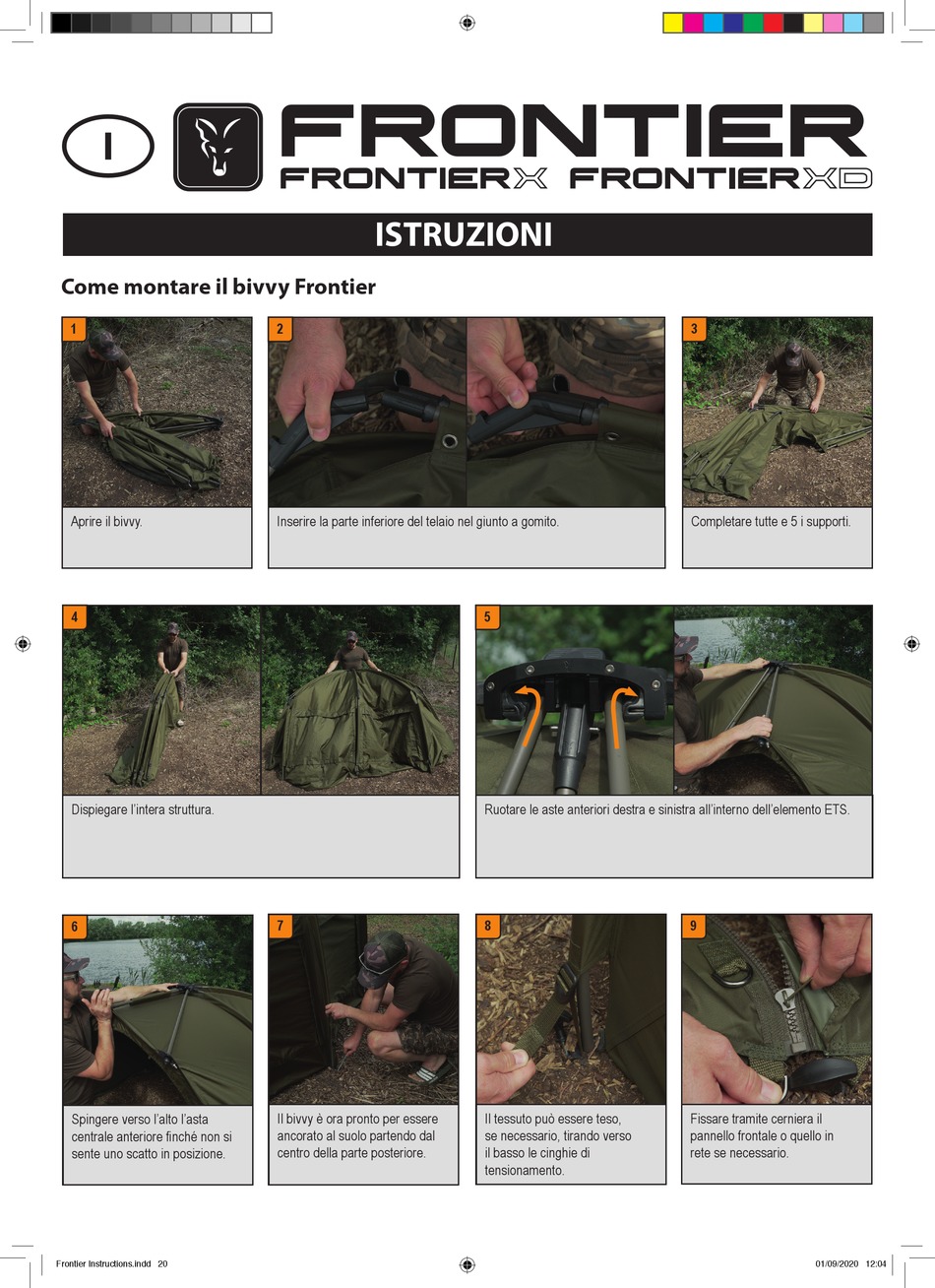 I

FRONTIER
FRONTIERX FRONTIERXD

ISTRUZIONI

Come montare il bivvy Frontier

1
Aprire il bivvy.

2
Inserire la parte inferiore del telaio nel giunto a gomito.

3
Completare tutte e 5 i supporti.

4
Dispiegare l'intera struttura.

5
Ruotare le aste anteriori destra e sinistra all'interno dell'elemento ETS.

6
Spingere verso l'alto l'asta centrale anteriore finché non si sente uno scatto in posizione.

7
Il bivvy è ora pronto per essere ancorato al suolo partendo dal centro della parte posteriore.

8
Il tessuto può essere teso, se necessario, tirando verso il basso le cinghie di tensionamento.

9
Fissare tramite cerniera il pannello frontale o quello in rete se necessario.

Frontier Instructions.indd 20
01/09/2020 12:04