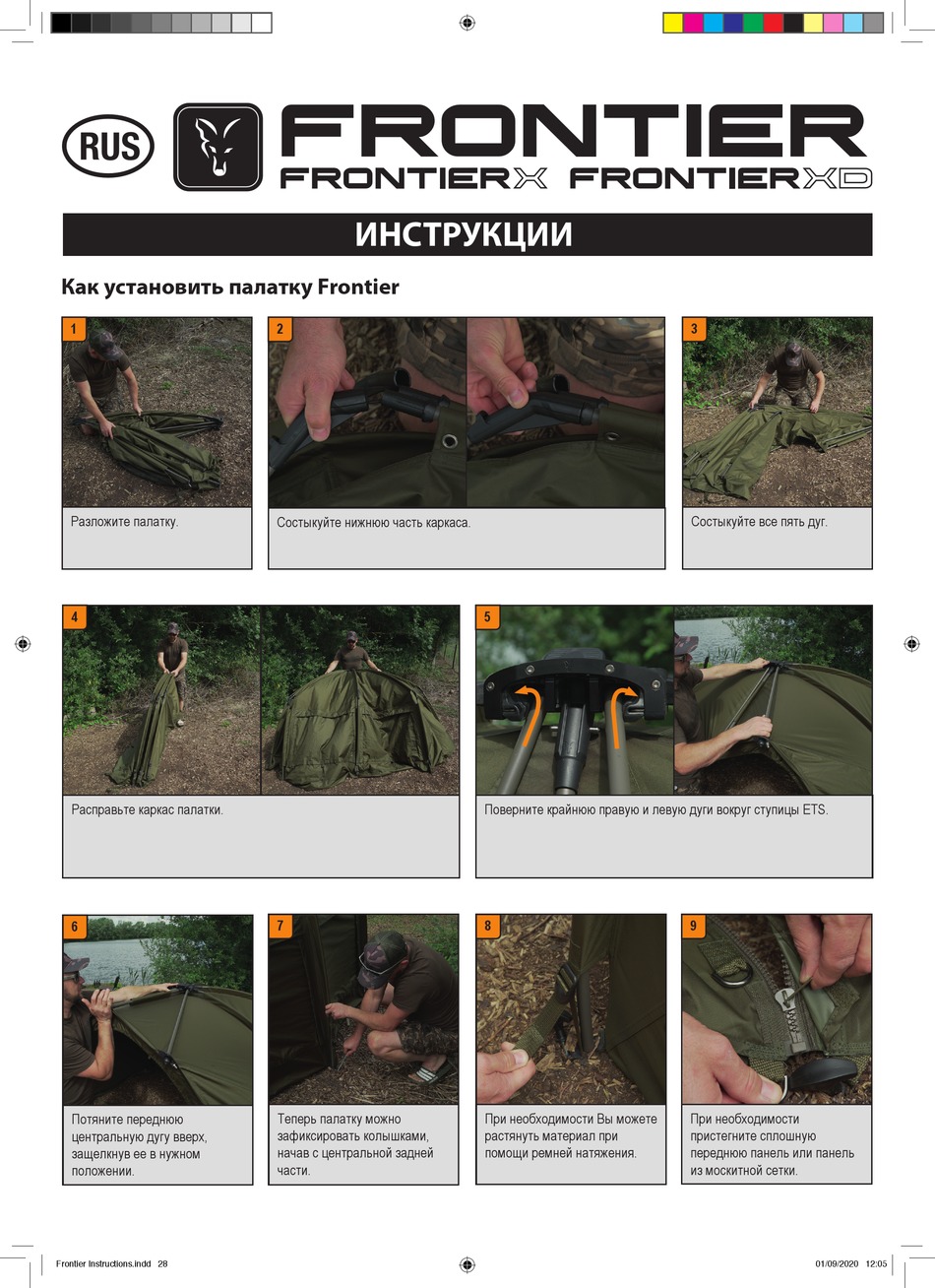 RUS

FRONTIER
FRONTIERX FRONTIERXD

ИНСТРУКЦИИ

Как установить палатку Frontier

1
Разложите палатку.

2
Состыкуйте нижнюю часть каркаса.

3
Состыкуйте все пять дуг.

4
Расправьте каркас палатки.

5
Поверните крайнюю правую и левую дуги вокруг ступицы ETS.

6
Потяните переднюю центральную дугу вверх, защелкнув ее в нужном положении.

7
Теперь палатку можно зафиксировать колышками, начав с центральной задней части.

8
При необходимости Вы можете растянуть материал при помощи ремней натяжения.

9
При необходимости пристегните сплошную переднюю панель или панель из москитной сетки.

Frontier Instructions.indd 28

01/09/2020 12:05