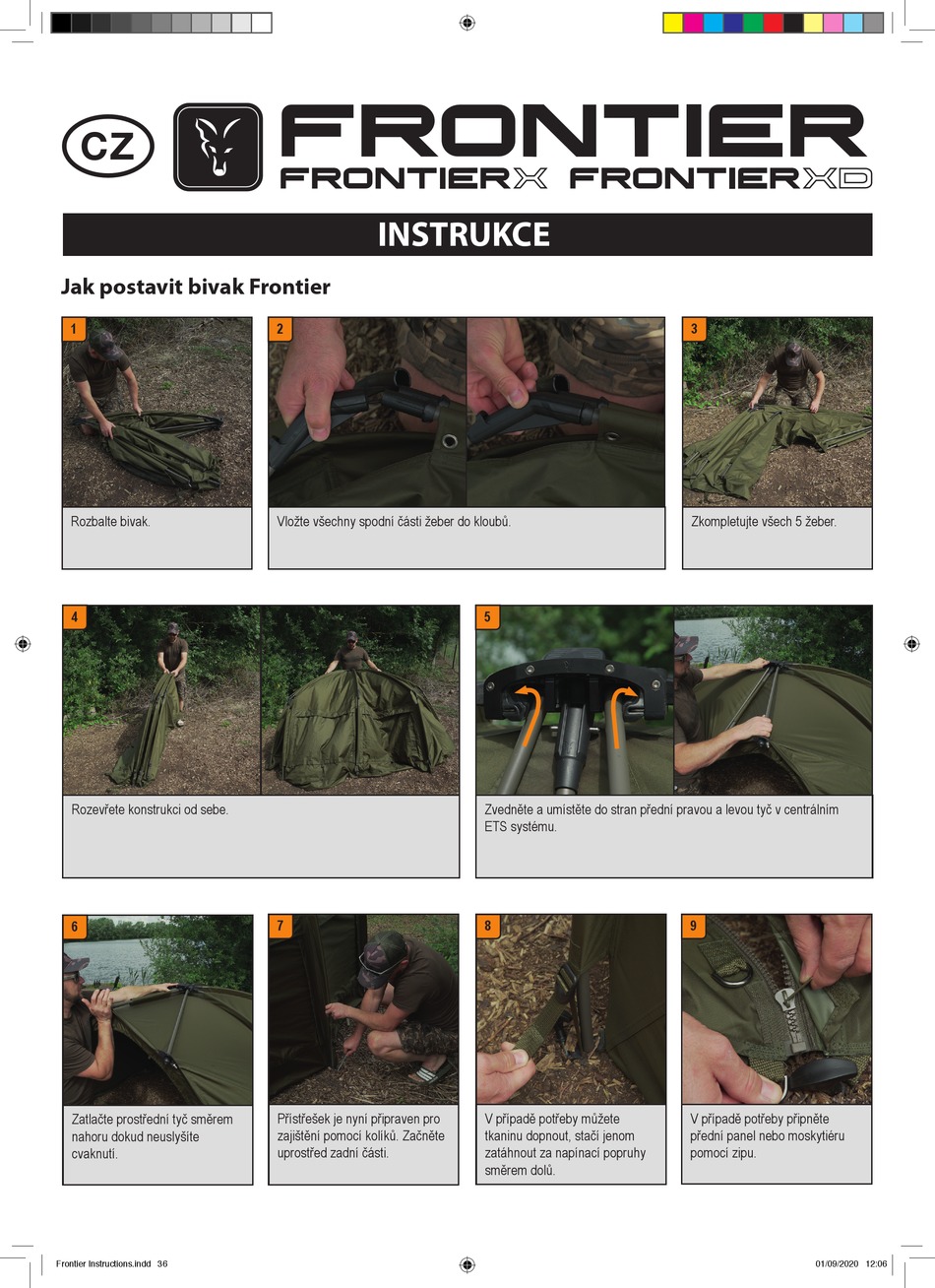 CZ

FRONTIER
FRONTIERX FRONTIERXD

INSTRUKCE

Jak postavit bivak Frontier

1
Rozbalte bivak.

2
Vložte všechny spodní části žeber do kloubů.

3
Zkompletujte všech 5 žeber.

4
Rozevřete konstrukci od sebe.

5
Zvedněte a umístěte do stran přední pravou a levou tyč v centrálním ETS systému.

6
Zatlačte prostřední tyč směrem nahoru dokud neuslyšíte cvaknutí.

7
Přístřešek je nyní připraven pro zajištění pomocí kolíků. Začněte uprostřed zadní části.

8
V případě potřeby můžete tkaninu dopnout, stačí jenom zatáhnout za napínací popruhy směrem dolů.

9
V případě potřeby připněte přední panel nebo moskytiéru pomocí zipu.

Frontier Instructions.indd 36
01/09/2020 12:06