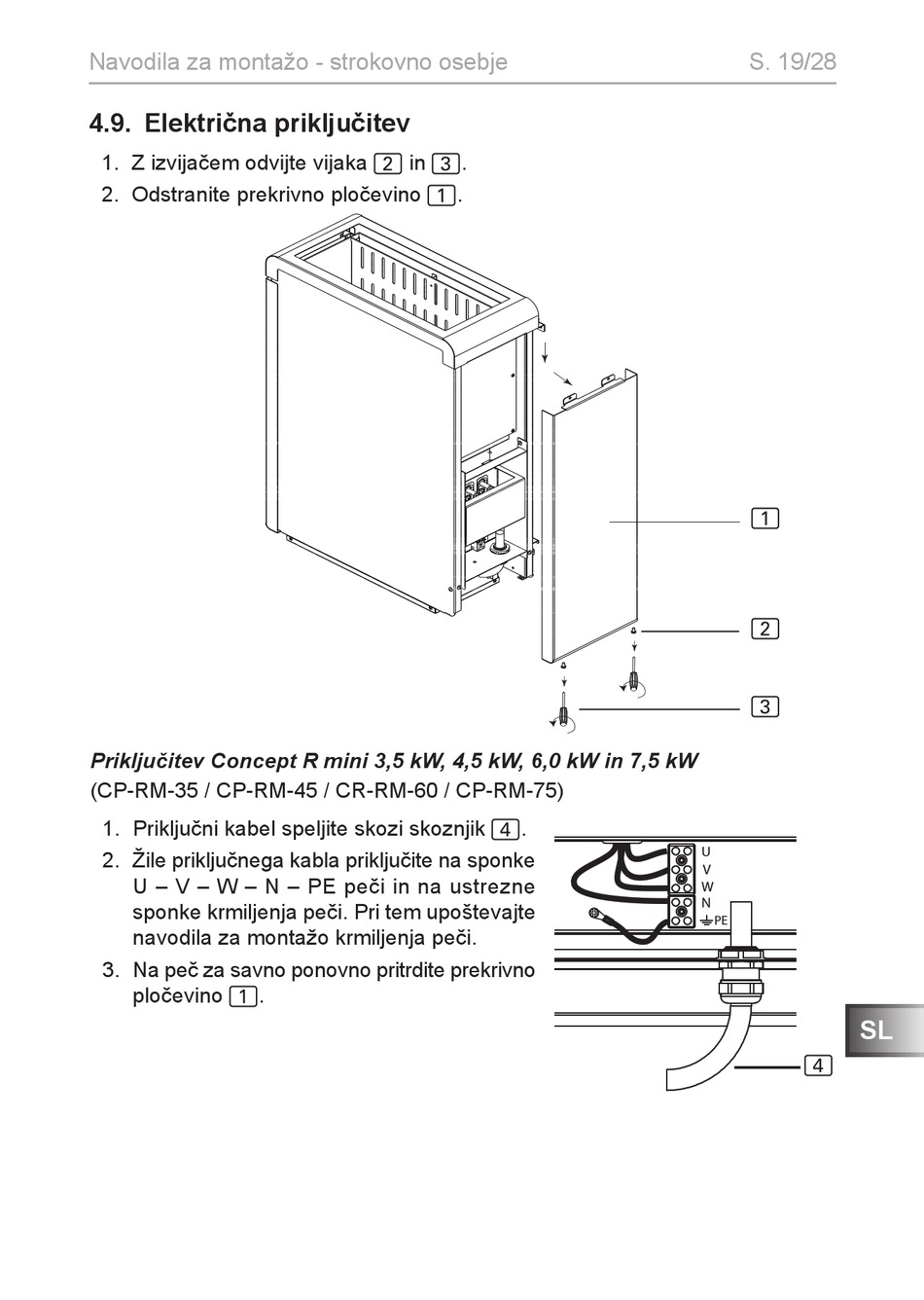 Navodila za montažo - strokovno osebje S. 19/28

4.9. Električna priključitev

1. Z izvijačem odvijte vijaka 2 in 3.
2. Odstranite prekrivno pločevino 1.

1
2
3

Priključitev Concept R mini 3,5 kW, 4,5 kW, 6,0 kW in 7,5 kW
(CP-RM-35 / CP-RM-45 / CR-RM-60 / CP-RM-75)

1. Priključni kabel speljite skozi skoznjik 4.
2. Žile priključnega kabla priključite na sponke U – V – W – N – PE peči in na ustrezne sponke krmiljenja peči. Pri tem upoštevajte navodila za montažo krmiljenja peči.
3. Na peč za savno ponovno pritrdite prekrivno pločevino 1.

U
V
W
N
PE
4

SL