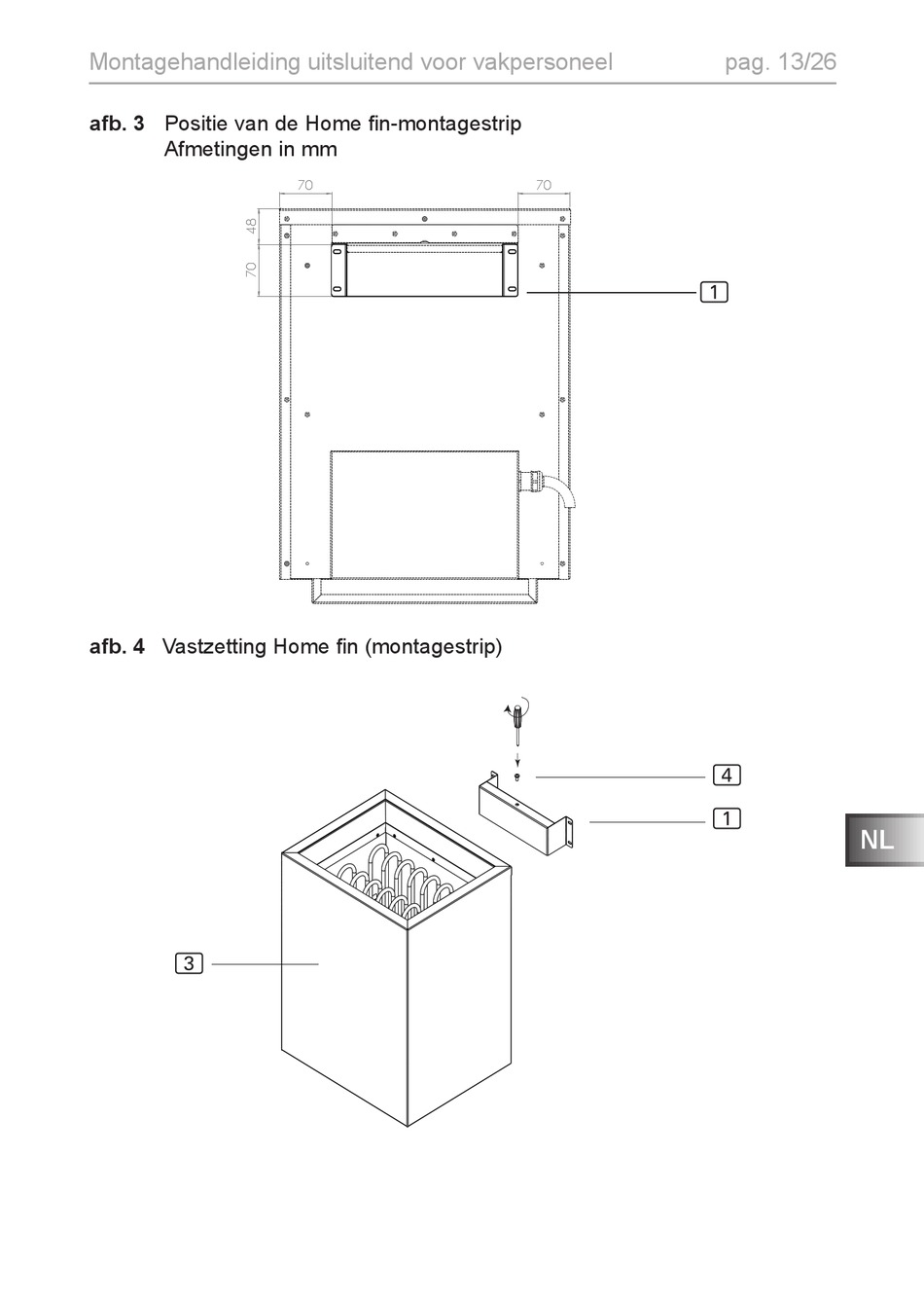 Montagehandleiding uitsluitend voor vakpersoneel pag. 13/26

afb. 3 Positie van de Home fin-montagestrip
Afmetingen in mm

70
70
48
70
1

afb. 4 Vastzetting Home fin (montagestrip)

4
1
3

NL